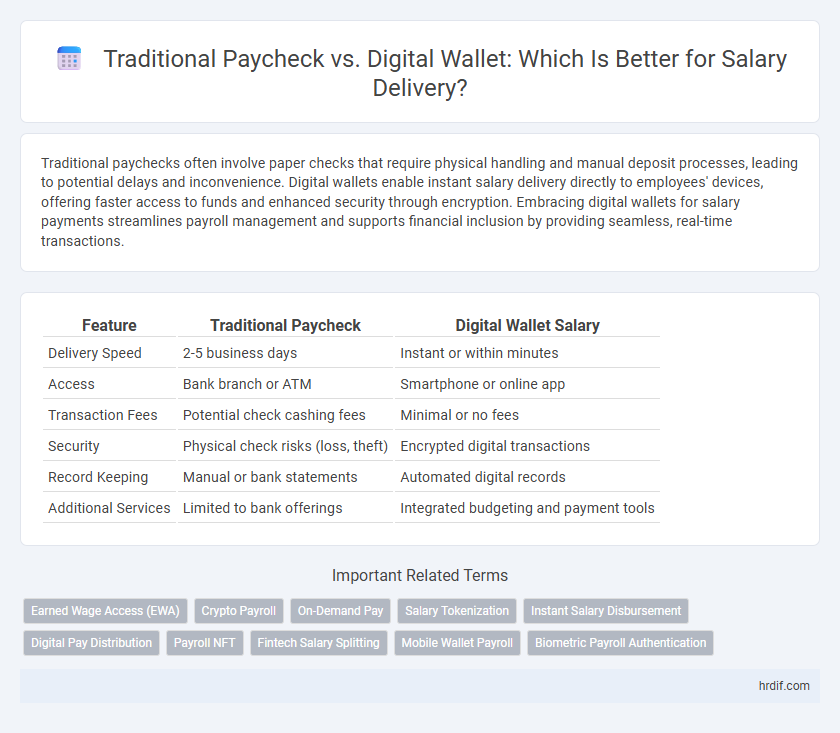 Traditional Paycheck vs. Digital Wallet: Which Is Better for Salary Delivery?

Traditional paychecks often involve paper checks that require physical handling and manual deposit processes, leading to potential delays and inconvenience. Digital wallets enable instant salary delivery directly to employees' devices, offering faster access to funds and enhanced security through encryption. Embracing digital wallets for salary payments streamlines payroll management and supports financial inclusion by providing seamless, real-time transactions.

| Feature | Traditional Paycheck | Digital Wallet Salary |
|---|---|---|
| Delivery Speed | 2-5 business days | Instant or within minutes |
| Access | Bank branch or ATM | Smartphone or online app |
| Transaction Fees | Potential check cashing fees | Minimal or no fees |
| Security | Physical check risks (loss, theft) | Encrypted digital transactions |
| Record Keeping | Manual or bank statements | Automated digital records |
| Additional Services | Limited to bank offerings | Integrated budgeting and payment tools |

Important Related Terms

Earned Wage Access (EWA) Crypto Payroll On-Demand Pay Salary Tokenization Instant Salary Disbursement Digital Pay Distribution Payroll NFT Fintech Salary Splitting Mobile Wallet Payroll Biometric Payroll Authentication

hrdif.com