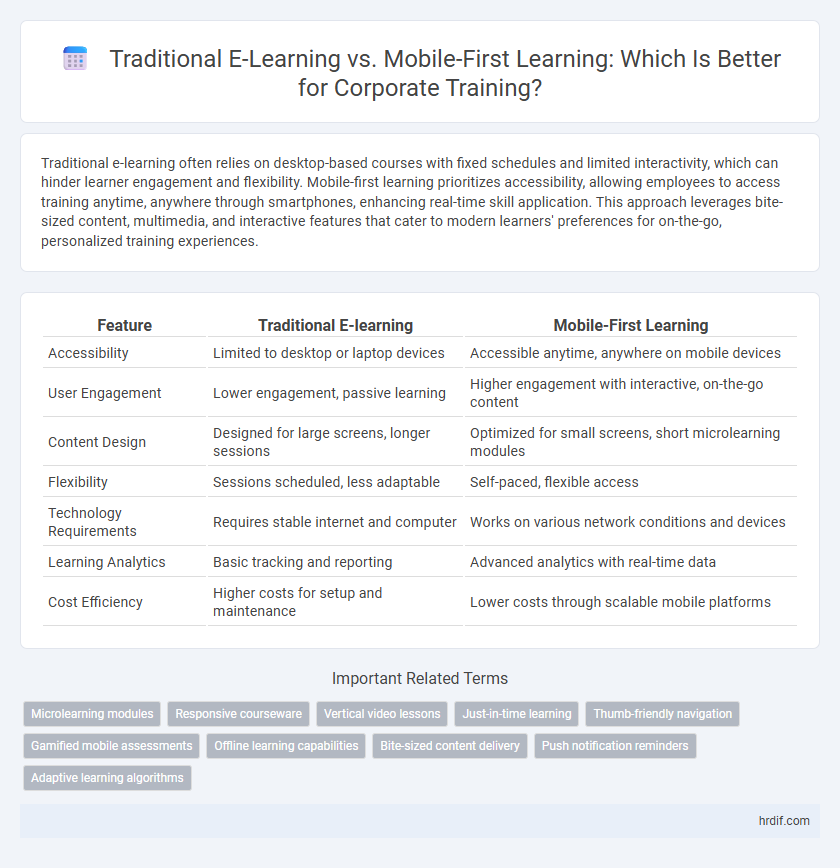 Traditional E-Learning vs. Mobile-First Learning: Which Is Better for Corporate Training?

Traditional e-learning often relies on desktop-based courses with fixed schedules and limited interactivity, which can hinder learner engagement and flexibility. Mobile-first learning prioritizes accessibility, allowing employees to access training anytime, anywhere through smartphones, enhancing real-time skill application. This approach leverages bite-sized content, multimedia, and interactive features that cater to modern learners' preferences for on-the-go, personalized training experiences.

| Feature | Traditional E-learning | Mobile-First Learning |
|---|---|---|
| Accessibility | Limited to desktop or laptop devices | Accessible anytime, anywhere on mobile devices |
| User Engagement | Lower engagement, passive learning | Higher engagement with interactive, on-the-go content |
| Content Design | Designed for large screens, longer sessions | Optimized for small screens, short microlearning modules |
| Flexibility | Sessions scheduled, less adaptable | Self-paced, flexible access |
| Technology Requirements | Requires stable internet and computer | Works on various network conditions and devices |
| Learning Analytics | Basic tracking and reporting | Advanced analytics with real-time data |
| Cost Efficiency | Higher costs for setup and maintenance | Lower costs through scalable mobile platforms |

Important Related Terms

Microlearning modules
Responsive courseware
Vertical video lessons
Just-in-time learning
Thumb-friendly navigation
Gamified mobile assessments
Offline learning capabilities
Bite-sized content delivery
Push notification reminders
Adaptive learning algorithms

hrdif.com