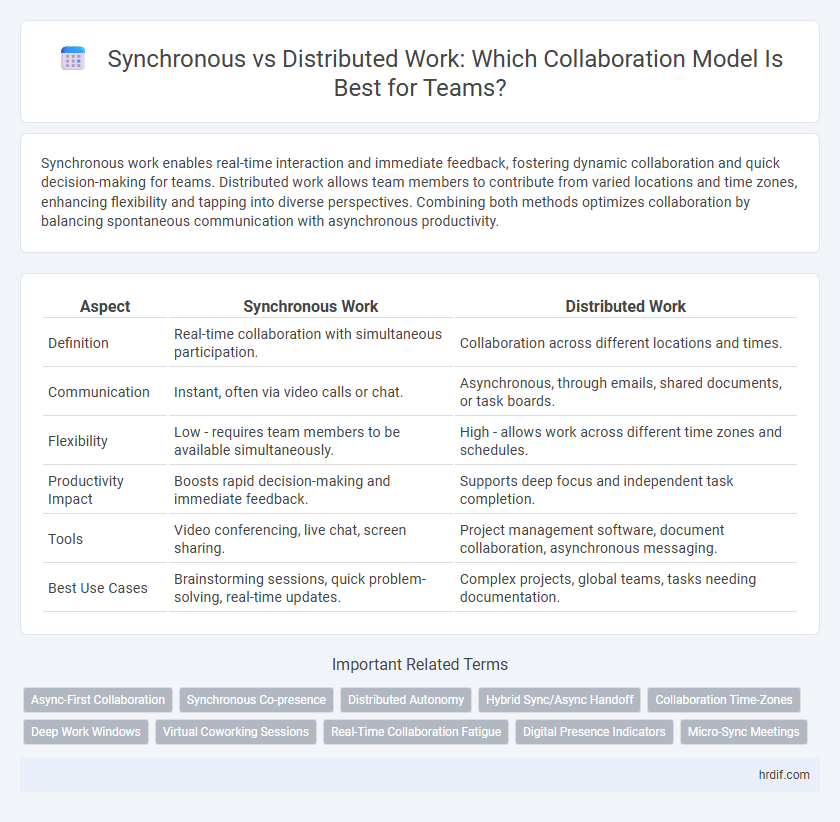 Synchronous vs Distributed Work: Which Collaboration Model Is Best for Teams?

Synchronous work enables real-time interaction and immediate feedback, fostering dynamic collaboration and quick decision-making for teams. Distributed work allows team members to contribute from varied locations and time zones, enhancing flexibility and tapping into diverse perspectives. Combining both methods optimizes collaboration by balancing spontaneous communication with asynchronous productivity.

| Aspect | Synchronous Work | Distributed Work |
|---|---|---|
| Definition | Real-time collaboration with simultaneous participation. | Collaboration across different locations and times. |
| Communication | Instant, often via video calls or chat. | Asynchronous, through emails, shared documents, or task boards. |
| Flexibility | Low - requires team members to be available simultaneously. | High - allows work across different time zones and schedules. |
| Productivity Impact | Boosts rapid decision-making and immediate feedback. | Supports deep focus and independent task completion. |
| Tools | Video conferencing, live chat, screen sharing. | Project management software, document collaboration, asynchronous messaging. |
| Best Use Cases | Brainstorming sessions, quick problem-solving, real-time updates. | Complex projects, global teams, tasks needing documentation. |

Important Related Terms

Async-First Collaboration
Synchronous Co-presence
Distributed Autonomy
Hybrid Sync/Async Handoff
Collaboration Time-Zones
Deep Work Windows
Virtual Coworking Sessions
Real-Time Collaboration Fatigue
Digital Presence Indicators
Micro-Sync Meetings

hrdif.com