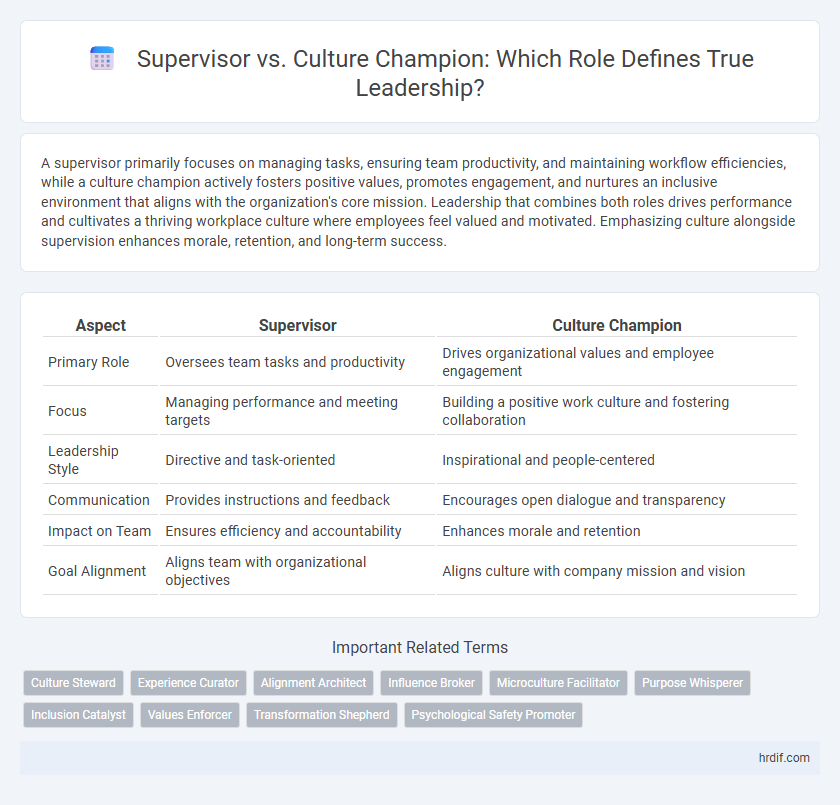 Supervisor vs. Culture Champion: Which Role Defines True Leadership?

A supervisor primarily focuses on managing tasks, ensuring team productivity, and maintaining workflow efficiencies, while a culture champion actively fosters positive values, promotes engagement, and nurtures an inclusive environment that aligns with the organization's core mission. Leadership that combines both roles drives performance and cultivates a thriving workplace culture where employees feel valued and motivated. Emphasizing culture alongside supervision enhances morale, retention, and long-term success.

| Aspect | Supervisor | Culture Champion |
|---|---|---|
| Primary Role | Oversees team tasks and productivity | Drives organizational values and employee engagement |
| Focus | Managing performance and meeting targets | Building a positive work culture and fostering collaboration |
| Leadership Style | Directive and task-oriented | Inspirational and people-centered |
| Communication | Provides instructions and feedback | Encourages open dialogue and transparency |
| Impact on Team | Ensures efficiency and accountability | Enhances morale and retention |
| Goal Alignment | Aligns team with organizational objectives | Aligns culture with company mission and vision |

Important Related Terms

Culture Steward
Experience Curator
Alignment Architect
Influence Broker
Microculture Facilitator
Purpose Whisperer
Inclusion Catalyst
Values Enforcer
Transformation Shepherd
Psychological Safety Promoter

hrdif.com