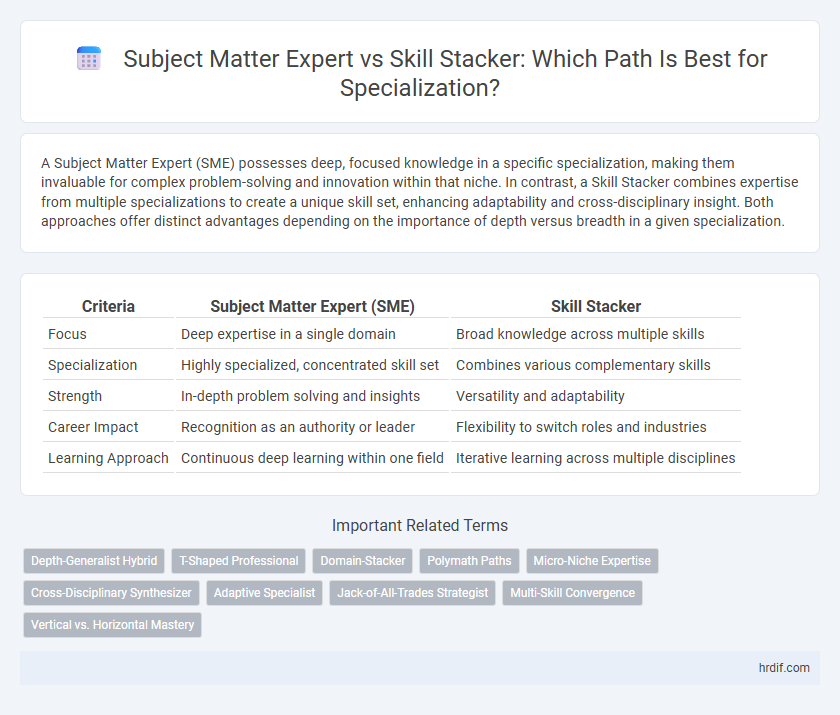 Subject Matter Expert vs Skill Stacker: Which Path Is Best for Specialization?

A Subject Matter Expert (SME) possesses deep, focused knowledge in a specific specialization, making them invaluable for complex problem-solving and innovation within that niche. In contrast, a Skill Stacker combines expertise from multiple specializations to create a unique skill set, enhancing adaptability and cross-disciplinary insight. Both approaches offer distinct advantages depending on the importance of depth versus breadth in a given specialization.

| Criteria | Subject Matter Expert (SME) | Skill Stacker |
|---|---|---|
| Focus | Deep expertise in a single domain | Broad knowledge across multiple skills |
| Specialization | Highly specialized, concentrated skill set | Combines various complementary skills |
| Strength | In-depth problem solving and insights | Versatility and adaptability |
| Career Impact | Recognition as an authority or leader | Flexibility to switch roles and industries |
| Learning Approach | Continuous deep learning within one field | Iterative learning across multiple disciplines |

Important Related Terms

Depth-Generalist Hybrid
T-Shaped Professional
Domain-Stacker
Polymath Paths
Micro-Niche Expertise
Cross-Disciplinary Synthesizer
Adaptive Specialist
Jack-of-All-Trades Strategist
Multi-Skill Convergence
Vertical vs. Horizontal Mastery

hrdif.com