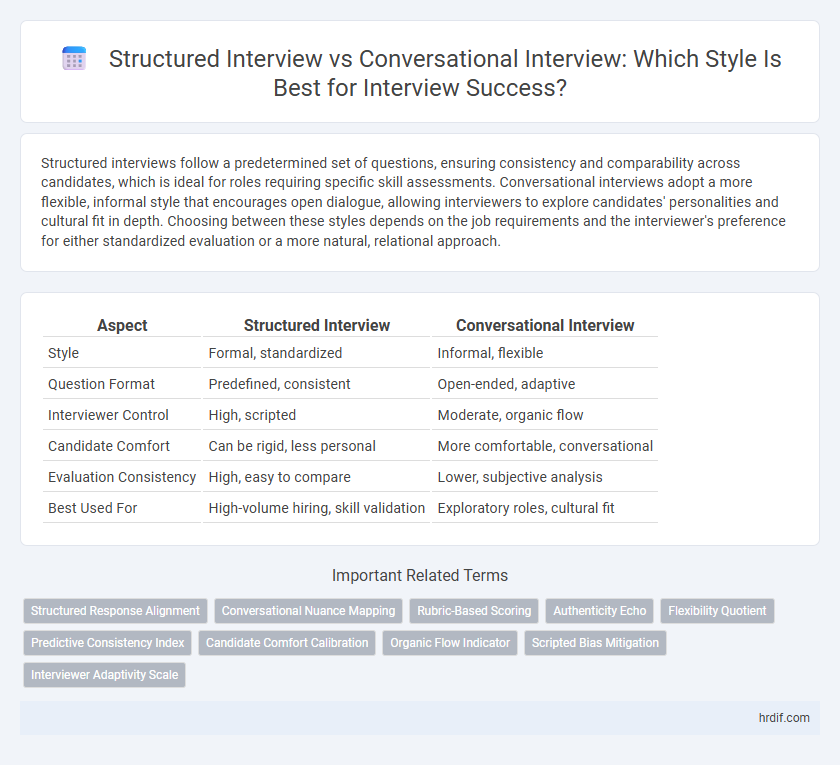 Structured Interview vs Conversational Interview: Which Style Is Best for Interview Success?

Structured interviews follow a predetermined set of questions, ensuring consistency and comparability across candidates, which is ideal for roles requiring specific skill assessments. Conversational interviews adopt a more flexible, informal style that encourages open dialogue, allowing interviewers to explore candidates' personalities and cultural fit in depth. Choosing between these styles depends on the job requirements and the interviewer's preference for either standardized evaluation or a more natural, relational approach.

| Aspect | Structured Interview | Conversational Interview |
|---|---|---|
| Style | Formal, standardized | Informal, flexible |
| Question Format | Predefined, consistent | Open-ended, adaptive |
| Interviewer Control | High, scripted | Moderate, organic flow |
| Candidate Comfort | Can be rigid, less personal | More comfortable, conversational |
| Evaluation Consistency | High, easy to compare | Lower, subjective analysis |
| Best Used For | High-volume hiring, skill validation | Exploratory roles, cultural fit |

Important Related Terms

Structured Response Alignment
Conversational Nuance Mapping
Rubric-Based Scoring
Authenticity Echo
Flexibility Quotient
Predictive Consistency Index
Candidate Comfort Calibration
Organic Flow Indicator
Scripted Bias Mitigation
Interviewer Adaptivity Scale

hrdif.com