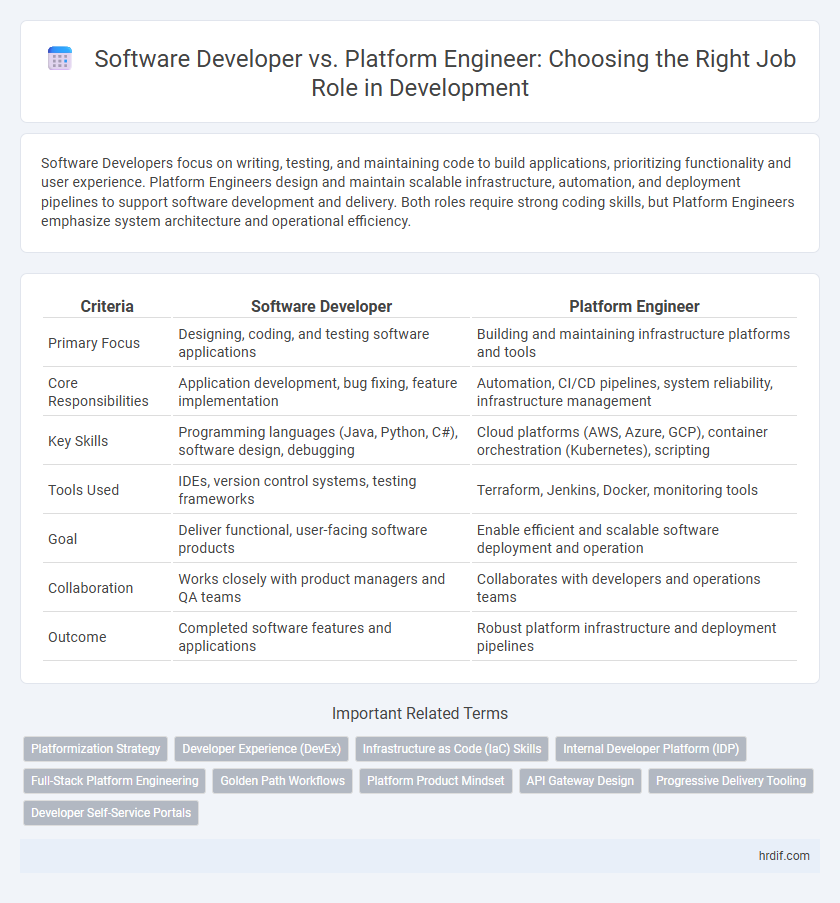 Software Developer vs. Platform Engineer: Choosing the Right Job Role in Development

Software Developers focus on writing, testing, and maintaining code to build applications, prioritizing functionality and user experience. Platform Engineers design and maintain scalable infrastructure, automation, and deployment pipelines to support software development and delivery. Both roles require strong coding skills, but Platform Engineers emphasize system architecture and operational efficiency.

| Criteria | Software Developer | Platform Engineer |
|---|---|---|
| Primary Focus | Designing, coding, and testing software applications | Building and maintaining infrastructure platforms and tools |
| Core Responsibilities | Application development, bug fixing, feature implementation | Automation, CI/CD pipelines, system reliability, infrastructure management |
| Key Skills | Programming languages (Java, Python, C#), software design, debugging | Cloud platforms (AWS, Azure, GCP), container orchestration (Kubernetes), scripting |
| Tools Used | IDEs, version control systems, testing frameworks | Terraform, Jenkins, Docker, monitoring tools |
| Goal | Deliver functional, user-facing software products | Enable efficient and scalable software deployment and operation |
| Collaboration | Works closely with product managers and QA teams | Collaborates with developers and operations teams |
| Outcome | Completed software features and applications | Robust platform infrastructure and deployment pipelines |

Important Related Terms

Platformization Strategy
Developer Experience (DevEx)
Infrastructure as Code (IaC) Skills
Internal Developer Platform (IDP)
Full-Stack Platform Engineering
Golden Path Workflows
Platform Product Mindset
API Gateway Design
Progressive Delivery Tooling
Developer Self-Service Portals

hrdif.com