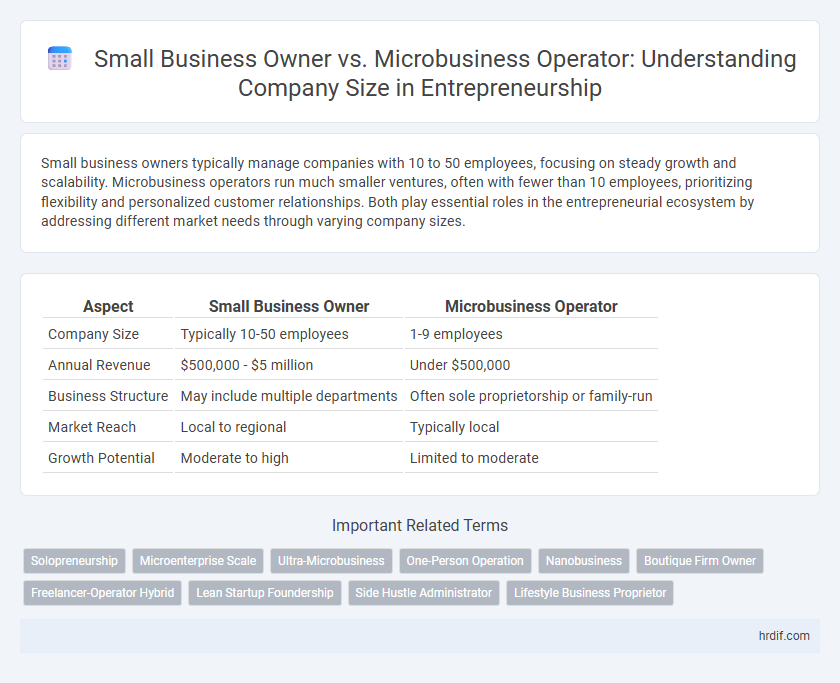 Small Business Owner vs. Microbusiness Operator: Understanding Company Size in Entrepreneurship

Small business owners typically manage companies with 10 to 50 employees, focusing on steady growth and scalability. Microbusiness operators run much smaller ventures, often with fewer than 10 employees, prioritizing flexibility and personalized customer relationships. Both play essential roles in the entrepreneurial ecosystem by addressing different market needs through varying company sizes.

| Aspect | Small Business Owner | Microbusiness Operator |
|---|---|---|
| Company Size | Typically 10-50 employees | 1-9 employees |
| Annual Revenue | \$500,000 - \$5 million | Under \$500,000 |
| Business Structure | May include multiple departments | Often sole proprietorship or family-run |
| Market Reach | Local to regional | Typically local |
| Growth Potential | Moderate to high | Limited to moderate |

Important Related Terms

Solopreneurship
Microenterprise Scale
Ultra-Microbusiness
One-Person Operation
Nanobusiness
Boutique Firm Owner
Freelancer-Operator Hybrid
Lean Startup Foundership
Side Hustle Administrator
Lifestyle Business Proprietor

hrdif.com