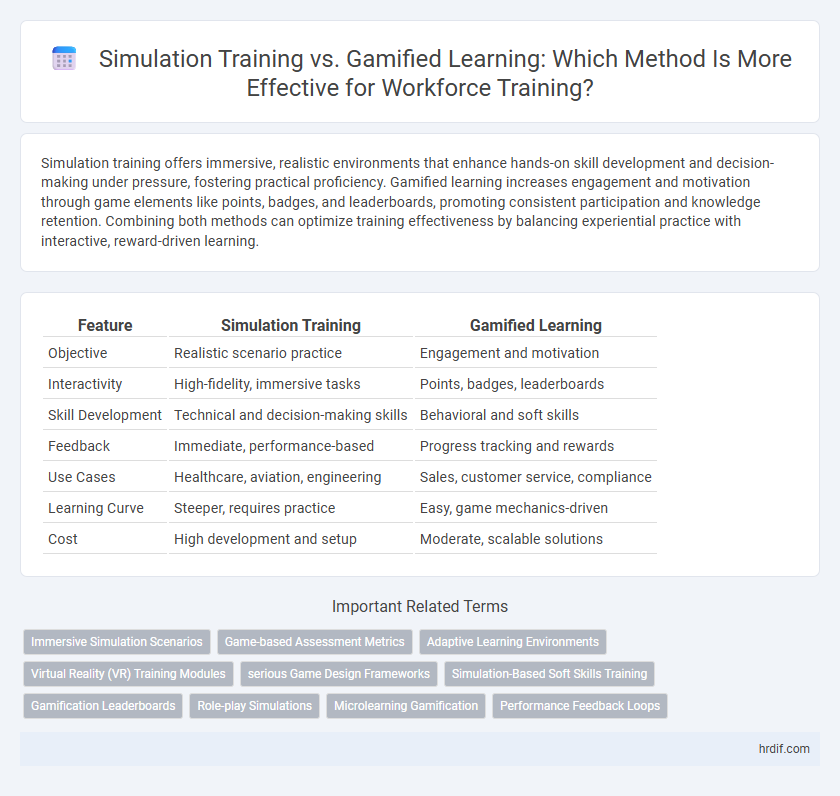 Simulation Training vs. Gamified Learning: Which Method Is More Effective for Workforce Training?

Simulation training offers immersive, realistic environments that enhance hands-on skill development and decision-making under pressure, fostering practical proficiency. Gamified learning increases engagement and motivation through game elements like points, badges, and leaderboards, promoting consistent participation and knowledge retention. Combining both methods can optimize training effectiveness by balancing experiential practice with interactive, reward-driven learning.

| Feature | Simulation Training | Gamified Learning |
|---|---|---|
| Objective | Realistic scenario practice | Engagement and motivation |
| Interactivity | High-fidelity, immersive tasks | Points, badges, leaderboards |
| Skill Development | Technical and decision-making skills | Behavioral and soft skills |
| Feedback | Immediate, performance-based | Progress tracking and rewards |
| Use Cases | Healthcare, aviation, engineering | Sales, customer service, compliance |
| Learning Curve | Steeper, requires practice | Easy, game mechanics-driven |
| Cost | High development and setup | Moderate, scalable solutions |

Important Related Terms

Immersive Simulation Scenarios
Game-based Assessment Metrics
Adaptive Learning Environments
Virtual Reality (VR) Training Modules
serious Game Design Frameworks
Simulation-Based Soft Skills Training
Gamification Leaderboards
Role-play Simulations
Microlearning Gamification
Performance Feedback Loops

hrdif.com