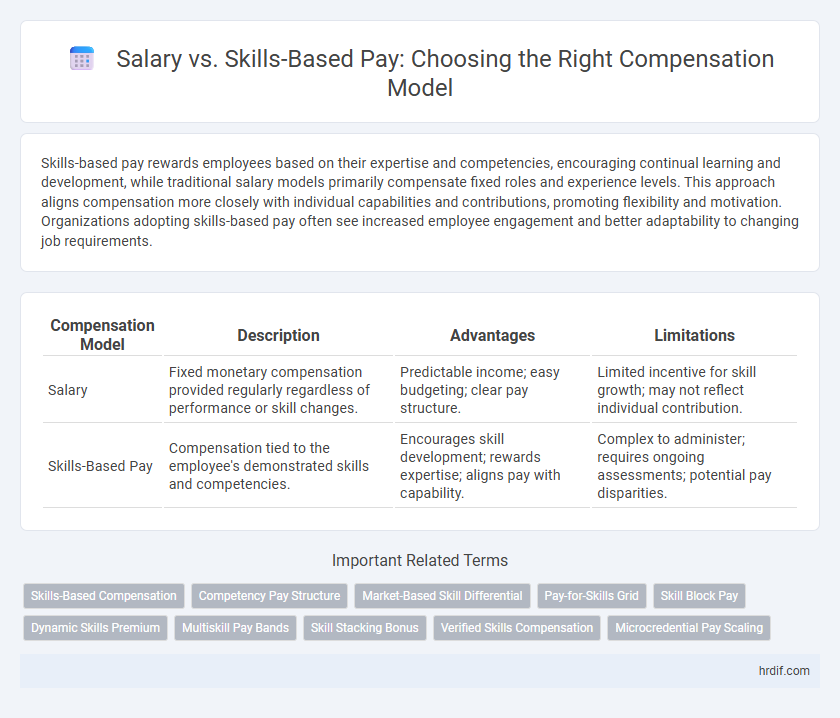 Salary vs. Skills-Based Pay: Choosing the Right Compensation Model

Skills-based pay rewards employees based on their expertise and competencies, encouraging continual learning and development, while traditional salary models primarily compensate fixed roles and experience levels. This approach aligns compensation more closely with individual capabilities and contributions, promoting flexibility and motivation. Organizations adopting skills-based pay often see increased employee engagement and better adaptability to changing job requirements.

| Compensation Model | Description | Advantages | Limitations |
|---|---|---|---|
| Salary | Fixed monetary compensation provided regularly regardless of performance or skill changes. | Predictable income; easy budgeting; clear pay structure. | Limited incentive for skill growth; may not reflect individual contribution. |
| Skills-Based Pay | Compensation tied to the employee's demonstrated skills and competencies. | Encourages skill development; rewards expertise; aligns pay with capability. | Complex to administer; requires ongoing assessments; potential pay disparities. |

Important Related Terms

Skills-Based Compensation
Competency Pay Structure
Market-Based Skill Differential
Pay-for-Skills Grid
Skill Block Pay
Dynamic Skills Premium
Multiskill Pay Bands
Skill Stacking Bonus
Verified Skills Compensation
Microcredential Pay Scaling

hrdif.com