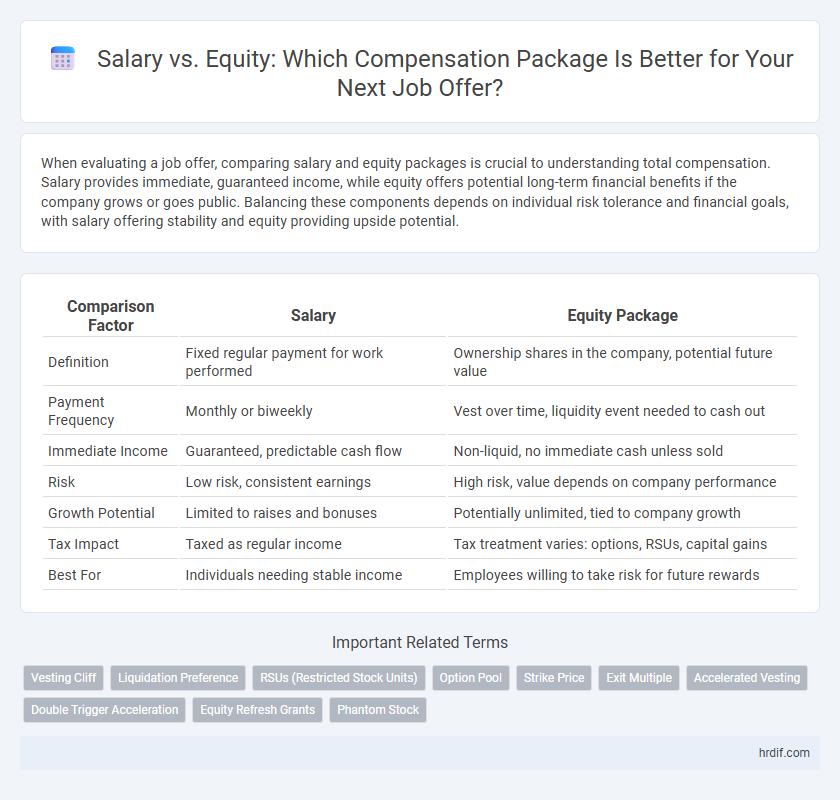 Salary vs. Equity: Which Compensation Package Is Better for Your Next Job Offer?

When evaluating a job offer, comparing salary and equity packages is crucial to understanding total compensation. Salary provides immediate, guaranteed income, while equity offers potential long-term financial benefits if the company grows or goes public. Balancing these components depends on individual risk tolerance and financial goals, with salary offering stability and equity providing upside potential.

| Comparison Factor | Salary | Equity Package |
|---|---|---|
| Definition | Fixed regular payment for work performed | Ownership shares in the company, potential future value |
| Payment Frequency | Monthly or biweekly | Vest over time, liquidity event needed to cash out |
| Immediate Income | Guaranteed, predictable cash flow | Non-liquid, no immediate cash unless sold |
| Risk | Low risk, consistent earnings | High risk, value depends on company performance |
| Growth Potential | Limited to raises and bonuses | Potentially unlimited, tied to company growth |
| Tax Impact | Taxed as regular income | Tax treatment varies: options, RSUs, capital gains |
| Best For | Individuals needing stable income | Employees willing to take risk for future rewards |

Important Related Terms

Vesting Cliff
Liquidation Preference
RSUs (Restricted Stock Units)
Option Pool
Strike Price
Exit Multiple
Accelerated Vesting
Double Trigger Acceleration
Equity Refresh Grants
Phantom Stock

hrdif.com