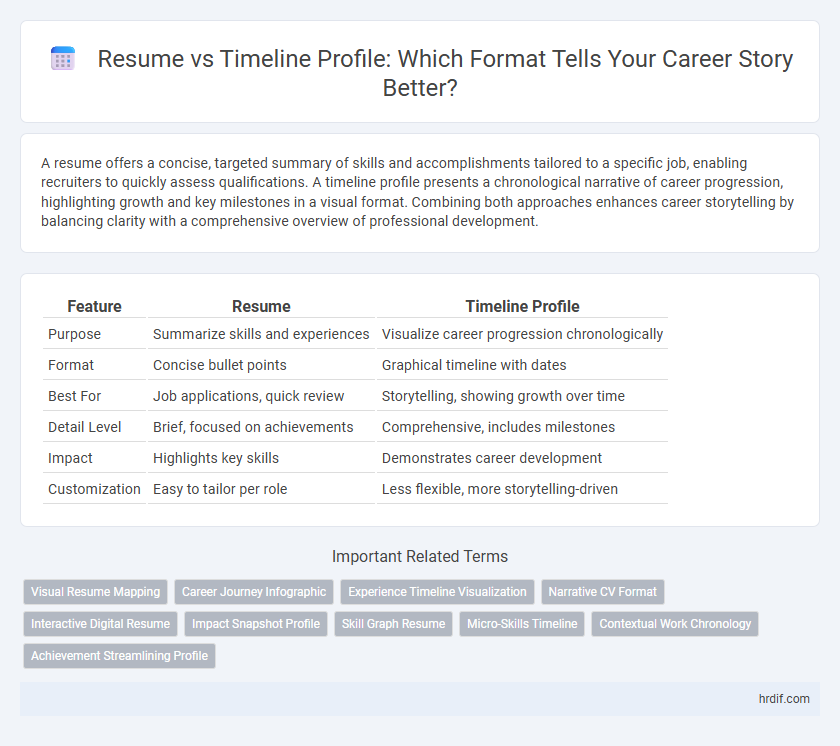 Resume vs Timeline Profile: Which Format Tells Your Career Story Better?

A resume offers a concise, targeted summary of skills and accomplishments tailored to a specific job, enabling recruiters to quickly assess qualifications. A timeline profile presents a chronological narrative of career progression, highlighting growth and key milestones in a visual format. Combining both approaches enhances career storytelling by balancing clarity with a comprehensive overview of professional development.

| Feature | Resume | Timeline Profile |
|---|---|---|
| Purpose | Summarize skills and experiences | Visualize career progression chronologically |
| Format | Concise bullet points | Graphical timeline with dates |
| Best For | Job applications, quick review | Storytelling, showing growth over time |
| Detail Level | Brief, focused on achievements | Comprehensive, includes milestones |
| Impact | Highlights key skills | Demonstrates career development |
| Customization | Easy to tailor per role | Less flexible, more storytelling-driven |

Important Related Terms

Visual Resume Mapping
Career Journey Infographic
Experience Timeline Visualization
Narrative CV Format
Interactive Digital Resume
Impact Snapshot Profile
Skill Graph Resume
Micro-Skills Timeline
Contextual Work Chronology
Achievement Streamlining Profile

hrdif.com