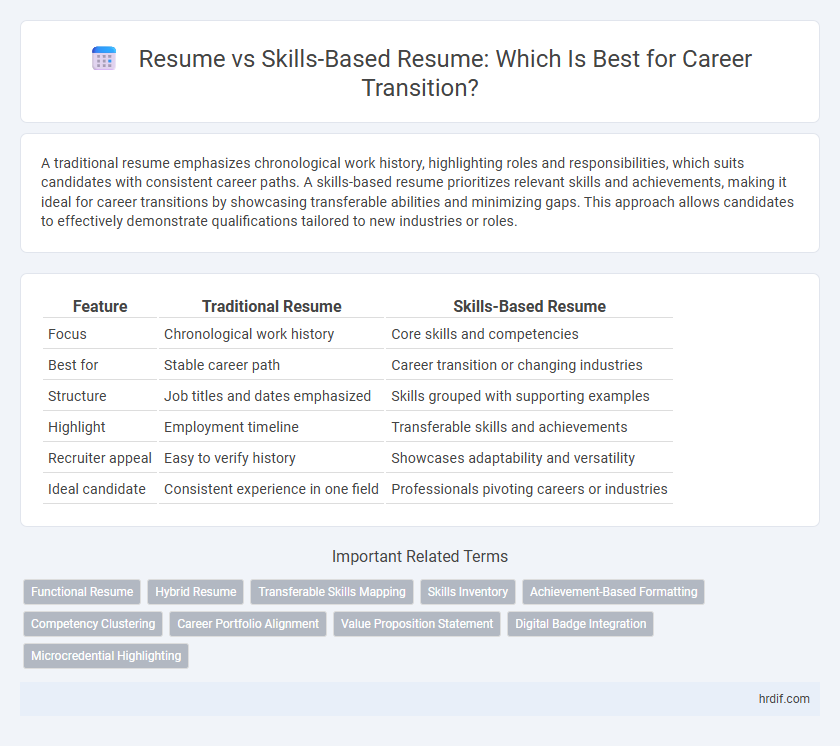 Resume vs Skills-Based Resume: Which Is Best for Career Transition?

A traditional resume emphasizes chronological work history, highlighting roles and responsibilities, which suits candidates with consistent career paths. A skills-based resume prioritizes relevant skills and achievements, making it ideal for career transitions by showcasing transferable abilities and minimizing gaps. This approach allows candidates to effectively demonstrate qualifications tailored to new industries or roles.

| Feature | Traditional Resume | Skills-Based Resume |
|---|---|---|
| Focus | Chronological work history | Core skills and competencies |
| Best for | Stable career path | Career transition or changing industries |
| Structure | Job titles and dates emphasized | Skills grouped with supporting examples |
| Highlight | Employment timeline | Transferable skills and achievements |
| Recruiter appeal | Easy to verify history | Showcases adaptability and versatility |
| Ideal candidate | Consistent experience in one field | Professionals pivoting careers or industries |

Important Related Terms

Functional Resume
Hybrid Resume
Transferable Skills Mapping
Skills Inventory
Achievement-Based Formatting
Competency Clustering
Career Portfolio Alignment
Value Proposition Statement
Digital Badge Integration
Microcredential Highlighting

hrdif.com