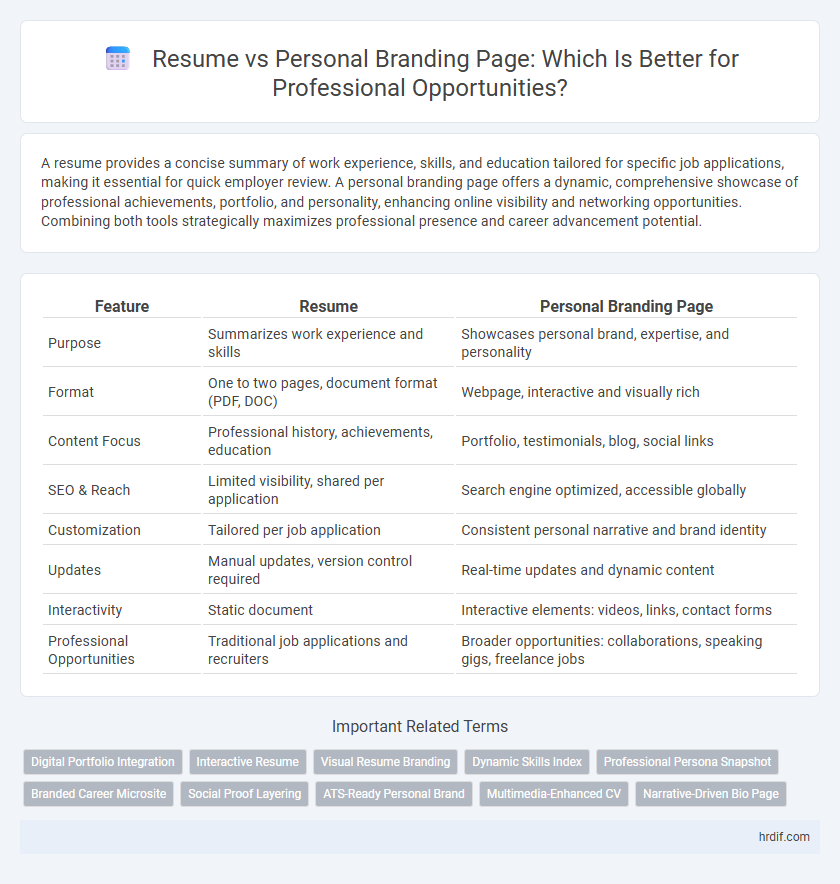 Resume vs Personal Branding Page: Which Is Better for Professional Opportunities?

A resume provides a concise summary of work experience, skills, and education tailored for specific job applications, making it essential for quick employer review. A personal branding page offers a dynamic, comprehensive showcase of professional achievements, portfolio, and personality, enhancing online visibility and networking opportunities. Combining both tools strategically maximizes professional presence and career advancement potential.

| Feature | Resume | Personal Branding Page |
|---|---|---|
| Purpose | Summarizes work experience and skills | Showcases personal brand, expertise, and personality |
| Format | One to two pages, document format (PDF, DOC) | Webpage, interactive and visually rich |
| Content Focus | Professional history, achievements, education | Portfolio, testimonials, blog, social links |
| SEO & Reach | Limited visibility, shared per application | Search engine optimized, accessible globally |
| Customization | Tailored per job application | Consistent personal narrative and brand identity |
| Updates | Manual updates, version control required | Real-time updates and dynamic content |
| Interactivity | Static document | Interactive elements: videos, links, contact forms |
| Professional Opportunities | Traditional job applications and recruiters | Broader opportunities: collaborations, speaking gigs, freelance jobs |

Important Related Terms

Digital Portfolio Integration
Interactive Resume
Visual Resume Branding
Dynamic Skills Index
Professional Persona Snapshot
Branded Career Microsite
Social Proof Layering
ATS-Ready Personal Brand
Multimedia-Enhanced CV
Narrative-Driven Bio Page

hrdif.com