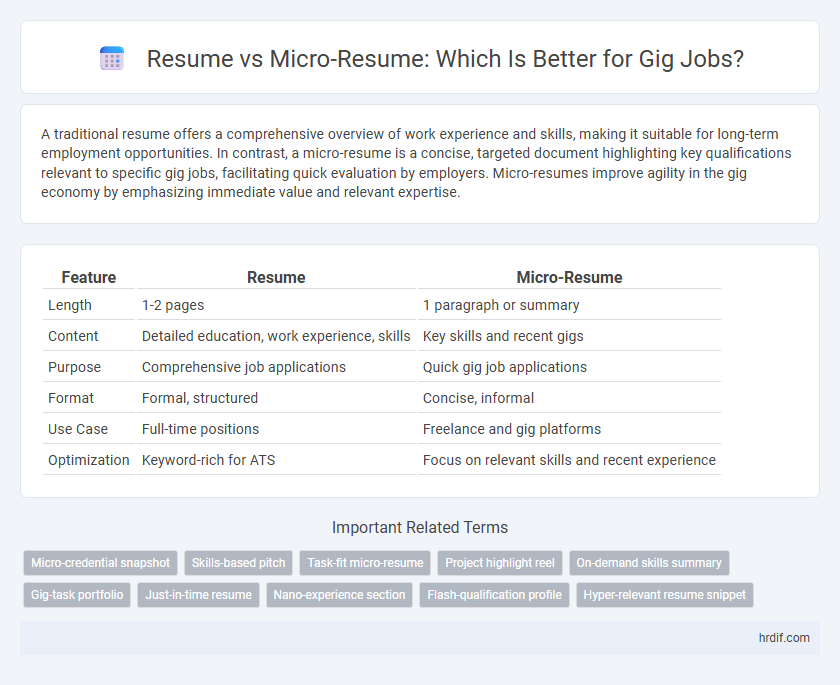 Resume vs Micro-Resume: Which Is Better for Gig Jobs?

A traditional resume offers a comprehensive overview of work experience and skills, making it suitable for long-term employment opportunities. In contrast, a micro-resume is a concise, targeted document highlighting key qualifications relevant to specific gig jobs, facilitating quick evaluation by employers. Micro-resumes improve agility in the gig economy by emphasizing immediate value and relevant expertise.

| Feature | Resume | Micro-Resume |
|---|---|---|
| Length | 1-2 pages | 1 paragraph or summary |
| Content | Detailed education, work experience, skills | Key skills and recent gigs |
| Purpose | Comprehensive job applications | Quick gig job applications |
| Format | Formal, structured | Concise, informal |
| Use Case | Full-time positions | Freelance and gig platforms |
| Optimization | Keyword-rich for ATS | Focus on relevant skills and recent experience |

Important Related Terms

Micro-credential snapshot
Skills-based pitch
Task-fit micro-resume
Project highlight reel
On-demand skills summary
Gig-task portfolio
Just-in-time resume
Nano-experience section
Flash-qualification profile
Hyper-relevant resume snippet

hrdif.com