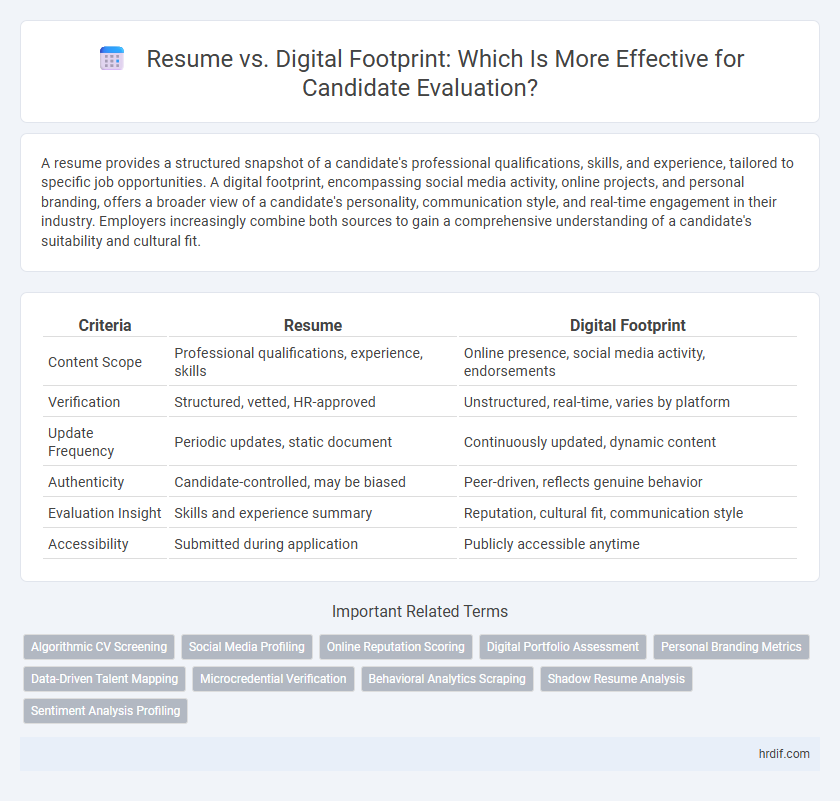 Resume vs. Digital Footprint: Which Is More Effective for Candidate Evaluation?

A resume provides a structured snapshot of a candidate's professional qualifications, skills, and experience, tailored to specific job opportunities. A digital footprint, encompassing social media activity, online projects, and personal branding, offers a broader view of a candidate's personality, communication style, and real-time engagement in their industry. Employers increasingly combine both sources to gain a comprehensive understanding of a candidate's suitability and cultural fit.

| Criteria | Resume | Digital Footprint |
|---|---|---|
| Content Scope | Professional qualifications, experience, skills | Online presence, social media activity, endorsements |
| Verification | Structured, vetted, HR-approved | Unstructured, real-time, varies by platform |
| Update Frequency | Periodic updates, static document | Continuously updated, dynamic content |
| Authenticity | Candidate-controlled, may be biased | Peer-driven, reflects genuine behavior |
| Evaluation Insight | Skills and experience summary | Reputation, cultural fit, communication style |
| Accessibility | Submitted during application | Publicly accessible anytime |

Important Related Terms

Algorithmic CV Screening
Social Media Profiling
Online Reputation Scoring
Digital Portfolio Assessment
Personal Branding Metrics
Data-Driven Talent Mapping
Microcredential Verification
Behavioral Analytics Scraping
Shadow Resume Analysis
Sentiment Analysis Profiling

hrdif.com