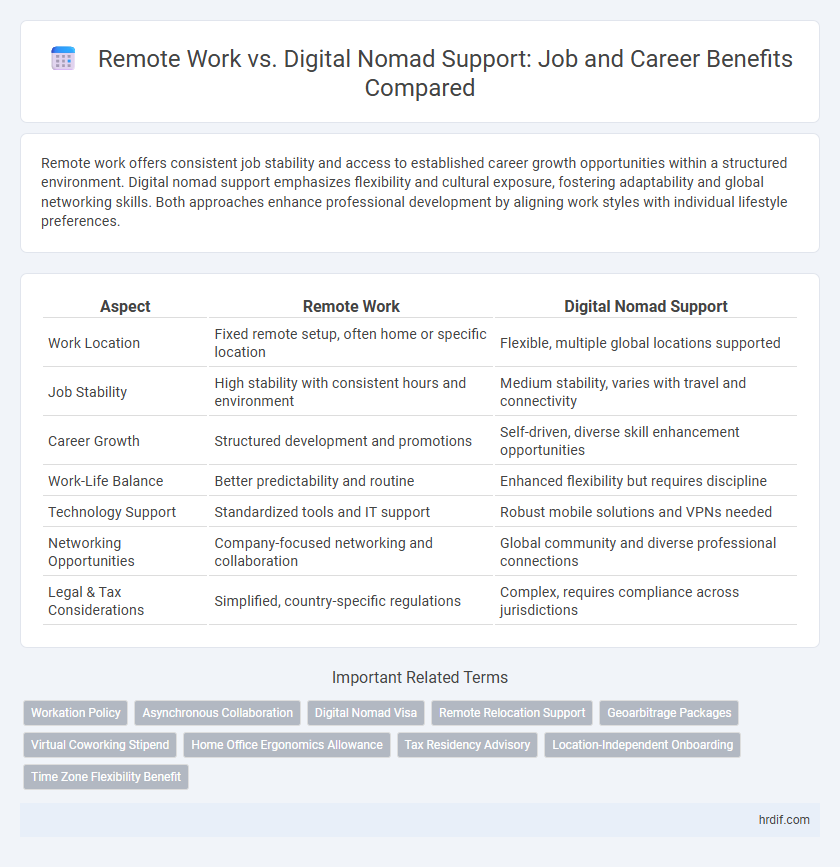 Remote Work vs. Digital Nomad Support: Job and Career Benefits Compared

Remote work offers consistent job stability and access to established career growth opportunities within a structured environment. Digital nomad support emphasizes flexibility and cultural exposure, fostering adaptability and global networking skills. Both approaches enhance professional development by aligning work styles with individual lifestyle preferences.

| Aspect | Remote Work | Digital Nomad Support |
|---|---|---|
| Work Location | Fixed remote setup, often home or specific location | Flexible, multiple global locations supported |
| Job Stability | High stability with consistent hours and environment | Medium stability, varies with travel and connectivity |
| Career Growth | Structured development and promotions | Self-driven, diverse skill enhancement opportunities |
| Work-Life Balance | Better predictability and routine | Enhanced flexibility but requires discipline |
| Technology Support | Standardized tools and IT support | Robust mobile solutions and VPNs needed |
| Networking Opportunities | Company-focused networking and collaboration | Global community and diverse professional connections |
| Legal & Tax Considerations | Simplified, country-specific regulations | Complex, requires compliance across jurisdictions |

Important Related Terms

Workation Policy
Asynchronous Collaboration
Digital Nomad Visa
Remote Relocation Support
Geoarbitrage Packages
Virtual Coworking Stipend
Home Office Ergonomics Allowance
Tax Residency Advisory
Location-Independent Onboarding
Time Zone Flexibility Benefit

hrdif.com