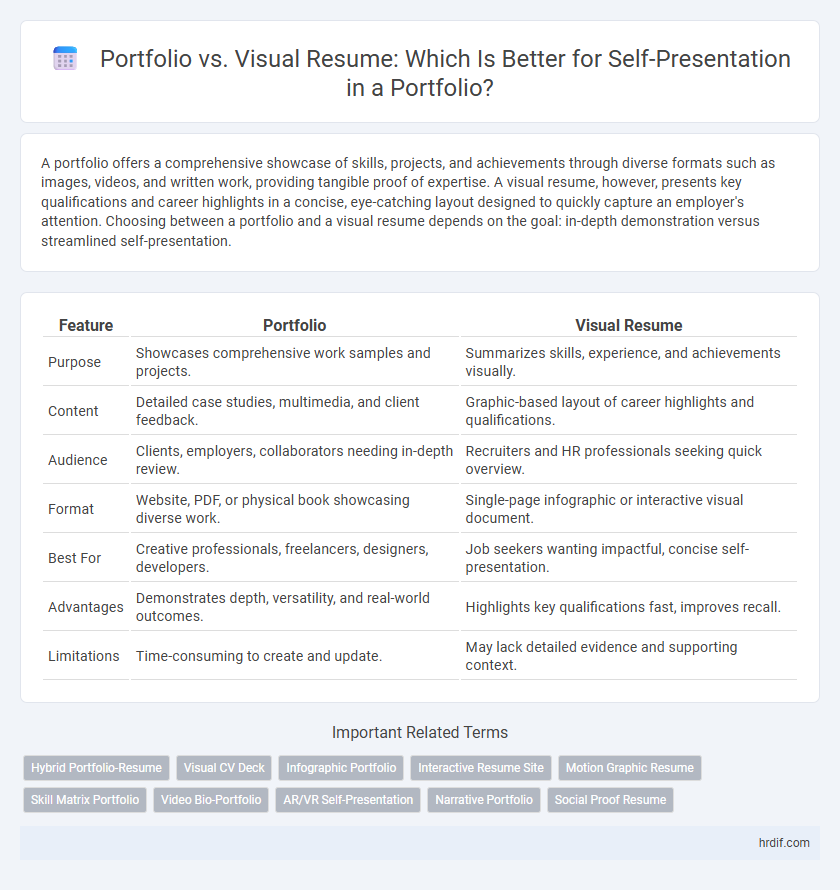 Portfolio vs. Visual Resume: Which Is Better for Self-Presentation in a Portfolio?

A portfolio offers a comprehensive showcase of skills, projects, and achievements through diverse formats such as images, videos, and written work, providing tangible proof of expertise. A visual resume, however, presents key qualifications and career highlights in a concise, eye-catching layout designed to quickly capture an employer's attention. Choosing between a portfolio and a visual resume depends on the goal: in-depth demonstration versus streamlined self-presentation.

| Feature | Portfolio | Visual Resume |
|---|---|---|
| Purpose | Showcases comprehensive work samples and projects. | Summarizes skills, experience, and achievements visually. |
| Content | Detailed case studies, multimedia, and client feedback. | Graphic-based layout of career highlights and qualifications. |
| Audience | Clients, employers, collaborators needing in-depth review. | Recruiters and HR professionals seeking quick overview. |
| Format | Website, PDF, or physical book showcasing diverse work. | Single-page infographic or interactive visual document. |
| Best For | Creative professionals, freelancers, designers, developers. | Job seekers wanting impactful, concise self-presentation. |
| Advantages | Demonstrates depth, versatility, and real-world outcomes. | Highlights key qualifications fast, improves recall. |
| Limitations | Time-consuming to create and update. | May lack detailed evidence and supporting context. |

Important Related Terms

Hybrid Portfolio-Resume
Visual CV Deck
Infographic Portfolio
Interactive Resume Site
Motion Graphic Resume
Skill Matrix Portfolio
Video Bio-Portfolio
AR/VR Self-Presentation
Narrative Portfolio
Social Proof Resume

hrdif.com