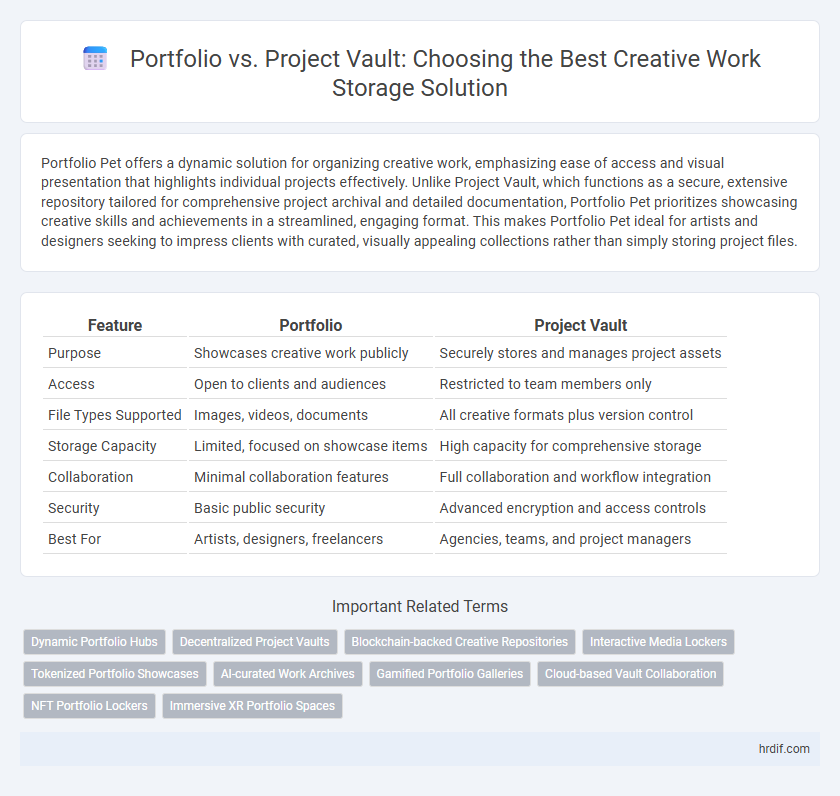 Portfolio vs. Project Vault: Choosing the Best Creative Work Storage Solution

Portfolio Pet offers a dynamic solution for organizing creative work, emphasizing ease of access and visual presentation that highlights individual projects effectively. Unlike Project Vault, which functions as a secure, extensive repository tailored for comprehensive project archival and detailed documentation, Portfolio Pet prioritizes showcasing creative skills and achievements in a streamlined, engaging format. This makes Portfolio Pet ideal for artists and designers seeking to impress clients with curated, visually appealing collections rather than simply storing project files.

| Feature | Portfolio | Project Vault |
|---|---|---|
| Purpose | Showcases creative work publicly | Securely stores and manages project assets |
| Access | Open to clients and audiences | Restricted to team members only |
| File Types Supported | Images, videos, documents | All creative formats plus version control |
| Storage Capacity | Limited, focused on showcase items | High capacity for comprehensive storage |
| Collaboration | Minimal collaboration features | Full collaboration and workflow integration |
| Security | Basic public security | Advanced encryption and access controls |
| Best For | Artists, designers, freelancers | Agencies, teams, and project managers |

Important Related Terms

Dynamic Portfolio Hubs
Decentralized Project Vaults
Blockchain-backed Creative Repositories
Interactive Media Lockers
Tokenized Portfolio Showcases
AI-curated Work Archives
Gamified Portfolio Galleries
Cloud-based Vault Collaboration
NFT Portfolio Lockers
Immersive XR Portfolio Spaces

hrdif.com