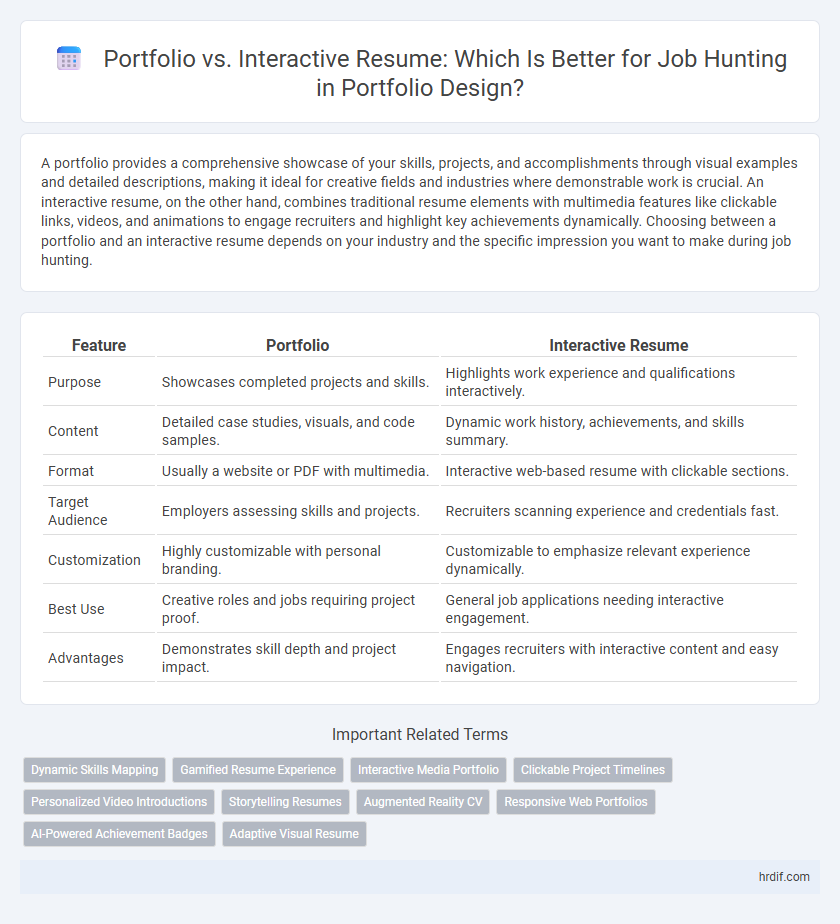 Portfolio vs. Interactive Resume: Which Is Better for Job Hunting in Portfolio Design?

A portfolio provides a comprehensive showcase of your skills, projects, and accomplishments through visual examples and detailed descriptions, making it ideal for creative fields and industries where demonstrable work is crucial. An interactive resume, on the other hand, combines traditional resume elements with multimedia features like clickable links, videos, and animations to engage recruiters and highlight key achievements dynamically. Choosing between a portfolio and an interactive resume depends on your industry and the specific impression you want to make during job hunting.

| Feature | Portfolio | Interactive Resume |
|---|---|---|
| Purpose | Showcases completed projects and skills. | Highlights work experience and qualifications interactively. |
| Content | Detailed case studies, visuals, and code samples. | Dynamic work history, achievements, and skills summary. |
| Format | Usually a website or PDF with multimedia. | Interactive web-based resume with clickable sections. |
| Target Audience | Employers assessing skills and projects. | Recruiters scanning experience and credentials fast. |
| Customization | Highly customizable with personal branding. | Customizable to emphasize relevant experience dynamically. |
| Best Use | Creative roles and jobs requiring project proof. | General job applications needing interactive engagement. |
| Advantages | Demonstrates skill depth and project impact. | Engages recruiters with interactive content and easy navigation. |

Important Related Terms

Dynamic Skills Mapping
Gamified Resume Experience
Interactive Media Portfolio
Clickable Project Timelines
Personalized Video Introductions
Storytelling Resumes
Augmented Reality CV
Responsive Web Portfolios
AI-Powered Achievement Badges
Adaptive Visual Resume

hrdif.com