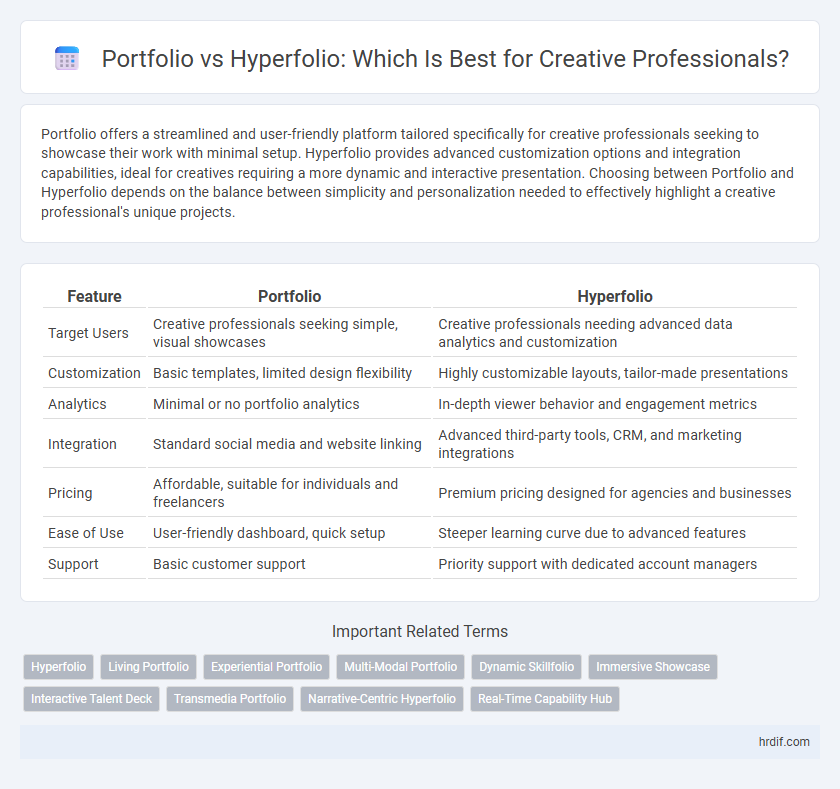 Portfolio vs Hyperfolio: Which Is Best for Creative Professionals?

Portfolio offers a streamlined and user-friendly platform tailored specifically for creative professionals seeking to showcase their work with minimal setup. Hyperfolio provides advanced customization options and integration capabilities, ideal for creatives requiring a more dynamic and interactive presentation. Choosing between Portfolio and Hyperfolio depends on the balance between simplicity and personalization needed to effectively highlight a creative professional's unique projects.

| Feature | Portfolio | Hyperfolio |
|---|---|---|
| Target Users | Creative professionals seeking simple, visual showcases | Creative professionals needing advanced data analytics and customization |
| Customization | Basic templates, limited design flexibility | Highly customizable layouts, tailor-made presentations |
| Analytics | Minimal or no portfolio analytics | In-depth viewer behavior and engagement metrics |
| Integration | Standard social media and website linking | Advanced third-party tools, CRM, and marketing integrations |
| Pricing | Affordable, suitable for individuals and freelancers | Premium pricing designed for agencies and businesses |
| Ease of Use | User-friendly dashboard, quick setup | Steeper learning curve due to advanced features |
| Support | Basic customer support | Priority support with dedicated account managers |

Important Related Terms

Hyperfolio
Living Portfolio
Experiential Portfolio
Multi-Modal Portfolio
Dynamic Skillfolio
Immersive Showcase
Interactive Talent Deck
Transmedia Portfolio
Narrative-Centric Hyperfolio
Real-Time Capability Hub

hrdif.com