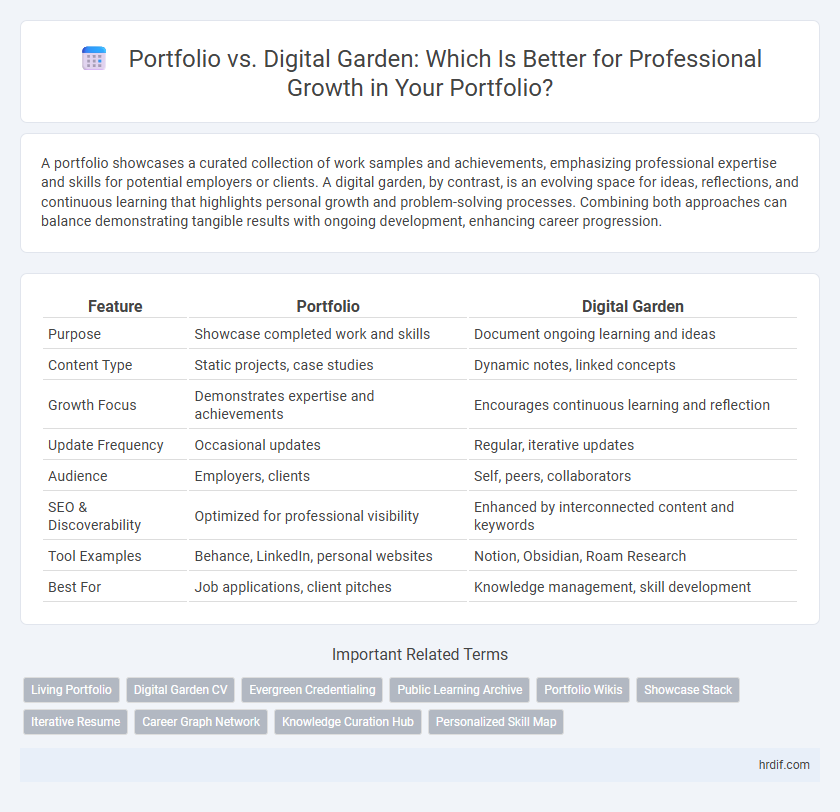 Portfolio vs. Digital Garden: Which Is Better for Professional Growth in Your Portfolio?

A portfolio showcases a curated collection of work samples and achievements, emphasizing professional expertise and skills for potential employers or clients. A digital garden, by contrast, is an evolving space for ideas, reflections, and continuous learning that highlights personal growth and problem-solving processes. Combining both approaches can balance demonstrating tangible results with ongoing development, enhancing career progression.

| Feature | Portfolio | Digital Garden |
|---|---|---|
| Purpose | Showcase completed work and skills | Document ongoing learning and ideas |
| Content Type | Static projects, case studies | Dynamic notes, linked concepts |
| Growth Focus | Demonstrates expertise and achievements | Encourages continuous learning and reflection |
| Update Frequency | Occasional updates | Regular, iterative updates |
| Audience | Employers, clients | Self, peers, collaborators |
| SEO & Discoverability | Optimized for professional visibility | Enhanced by interconnected content and keywords |
| Tool Examples | Behance, LinkedIn, personal websites | Notion, Obsidian, Roam Research |
| Best For | Job applications, client pitches | Knowledge management, skill development |

Important Related Terms

Living Portfolio
Digital Garden CV
Evergreen Credentialing
Public Learning Archive
Portfolio Wikis
Showcase Stack
Iterative Resume
Career Graph Network
Knowledge Curation Hub
Personalized Skill Map

hrdif.com