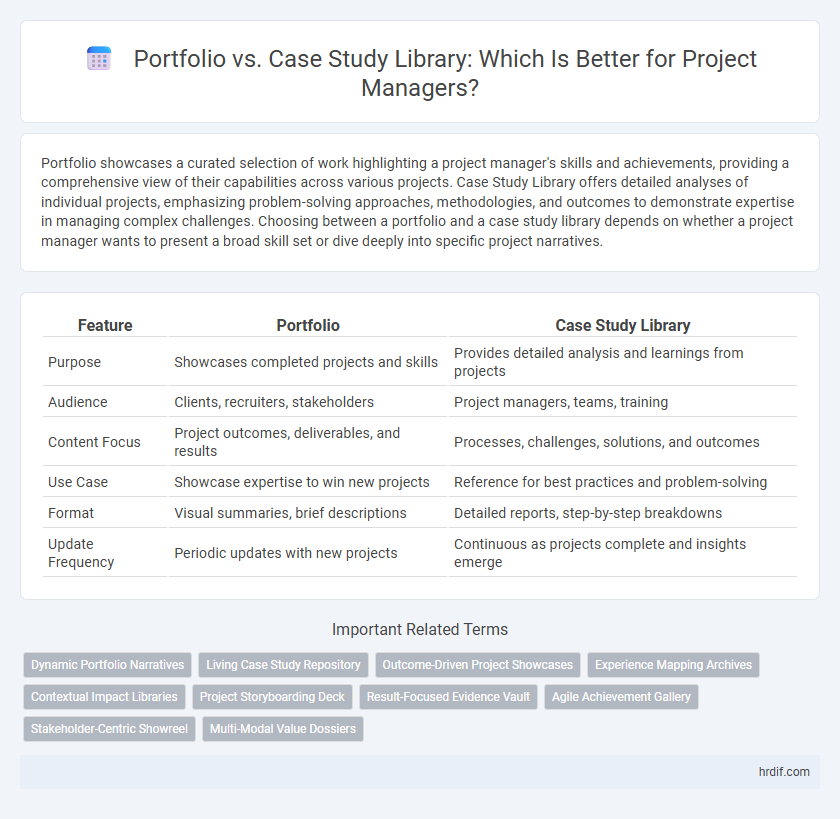 Portfolio vs. Case Study Library: Which Is Better for Project Managers?

Portfolio showcases a curated selection of work highlighting a project manager's skills and achievements, providing a comprehensive view of their capabilities across various projects. Case Study Library offers detailed analyses of individual projects, emphasizing problem-solving approaches, methodologies, and outcomes to demonstrate expertise in managing complex challenges. Choosing between a portfolio and a case study library depends on whether a project manager wants to present a broad skill set or dive deeply into specific project narratives.

| Feature | Portfolio | Case Study Library |
|---|---|---|
| Purpose | Showcases completed projects and skills | Provides detailed analysis and learnings from projects |
| Audience | Clients, recruiters, stakeholders | Project managers, teams, training |
| Content Focus | Project outcomes, deliverables, and results | Processes, challenges, solutions, and outcomes |
| Use Case | Showcase expertise to win new projects | Reference for best practices and problem-solving |
| Format | Visual summaries, brief descriptions | Detailed reports, step-by-step breakdowns |
| Update Frequency | Periodic updates with new projects | Continuous as projects complete and insights emerge |

Important Related Terms

Dynamic Portfolio Narratives
Living Case Study Repository
Outcome-Driven Project Showcases
Experience Mapping Archives
Contextual Impact Libraries
Project Storyboarding Deck
Result-Focused Evidence Vault
Agile Achievement Gallery
Stakeholder-Centric Showreel
Multi-Modal Value Dossiers

hrdif.com