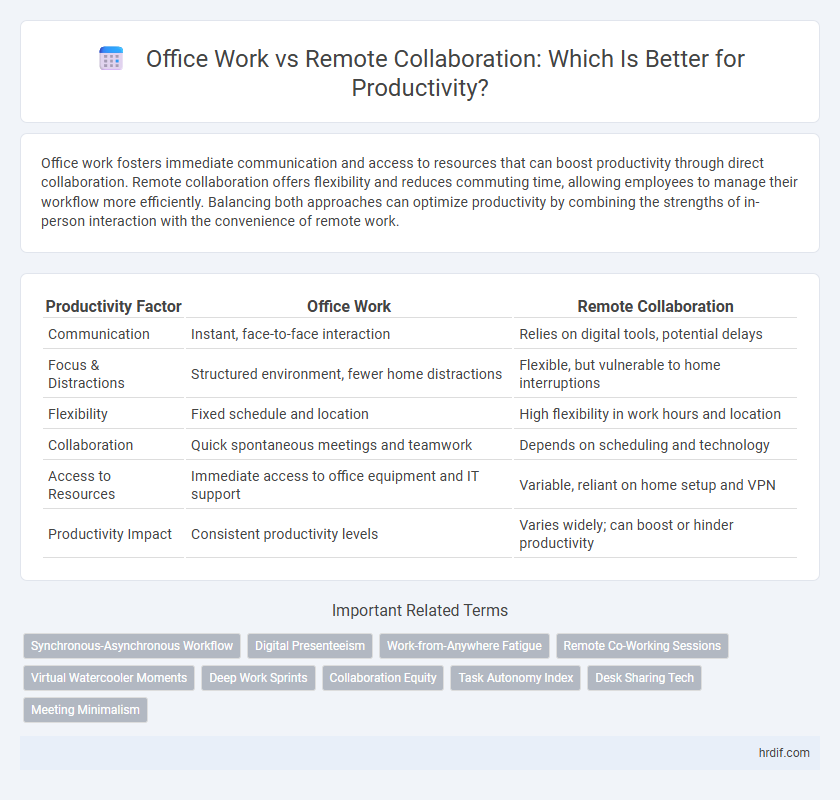 Office Work vs Remote Collaboration: Which Is Better for Productivity?

Office work fosters immediate communication and access to resources that can boost productivity through direct collaboration. Remote collaboration offers flexibility and reduces commuting time, allowing employees to manage their workflow more efficiently. Balancing both approaches can optimize productivity by combining the strengths of in-person interaction with the convenience of remote work.

| Productivity Factor | Office Work | Remote Collaboration |
|---|---|---|
| Communication | Instant, face-to-face interaction | Relies on digital tools, potential delays |
| Focus & Distractions | Structured environment, fewer home distractions | Flexible, but vulnerable to home interruptions |
| Flexibility | Fixed schedule and location | High flexibility in work hours and location |
| Collaboration | Quick spontaneous meetings and teamwork | Depends on scheduling and technology |
| Access to Resources | Immediate access to office equipment and IT support | Variable, reliant on home setup and VPN |
| Productivity Impact | Consistent productivity levels | Varies widely; can boost or hinder productivity |

Important Related Terms

Synchronous-Asynchronous Workflow
Digital Presenteeism
Work-from-Anywhere Fatigue
Remote Co-Working Sessions
Virtual Watercooler Moments
Deep Work Sprints
Collaboration Equity
Task Autonomy Index
Desk Sharing Tech
Meeting Minimalism

hrdif.com