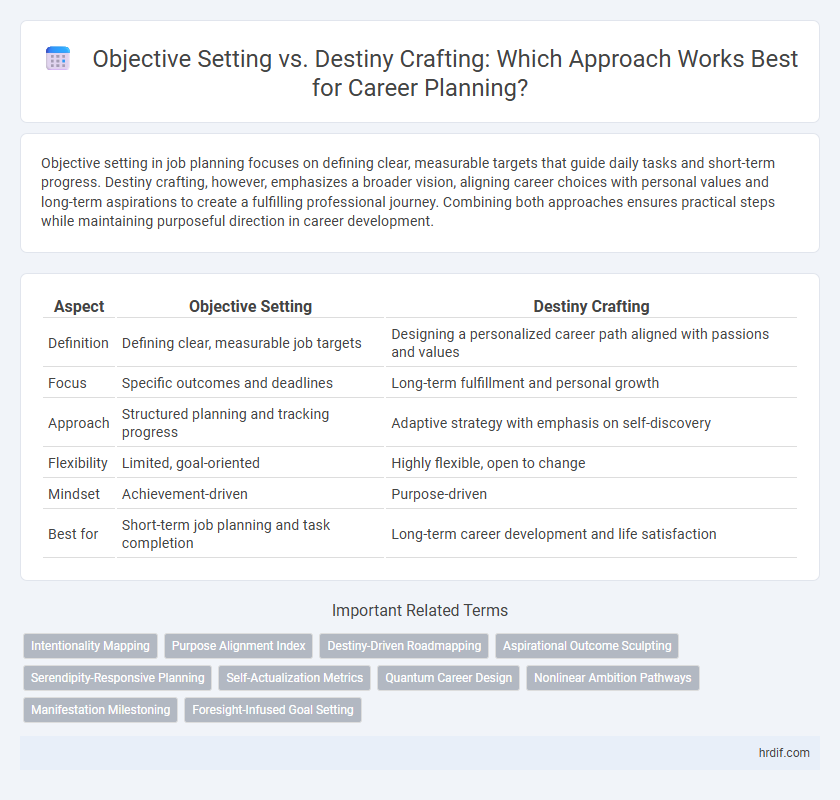 Objective Setting vs. Destiny Crafting: Which Approach Works Best for Career Planning?

Objective setting in job planning focuses on defining clear, measurable targets that guide daily tasks and short-term progress. Destiny crafting, however, emphasizes a broader vision, aligning career choices with personal values and long-term aspirations to create a fulfilling professional journey. Combining both approaches ensures practical steps while maintaining purposeful direction in career development.

| Aspect | Objective Setting | Destiny Crafting |
|---|---|---|
| Definition | Defining clear, measurable job targets | Designing a personalized career path aligned with passions and values |
| Focus | Specific outcomes and deadlines | Long-term fulfillment and personal growth |
| Approach | Structured planning and tracking progress | Adaptive strategy with emphasis on self-discovery |
| Flexibility | Limited, goal-oriented | Highly flexible, open to change |
| Mindset | Achievement-driven | Purpose-driven |
| Best for | Short-term job planning and task completion | Long-term career development and life satisfaction |

Important Related Terms

Intentionality Mapping
Purpose Alignment Index
Destiny-Driven Roadmapping
Aspirational Outcome Sculpting
Serendipity-Responsive Planning
Self-Actualization Metrics
Quantum Career Design
Nonlinear Ambition Pathways
Manifestation Milestoning
Foresight-Infused Goal Setting

hrdif.com