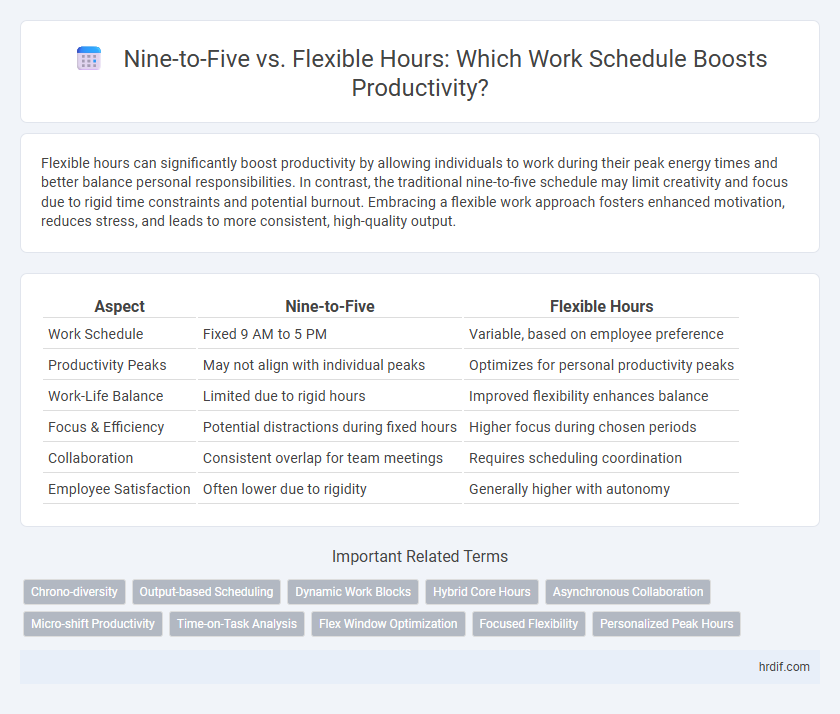 Nine-to-Five vs. Flexible Hours: Which Work Schedule Boosts Productivity?

Flexible hours can significantly boost productivity by allowing individuals to work during their peak energy times and better balance personal responsibilities. In contrast, the traditional nine-to-five schedule may limit creativity and focus due to rigid time constraints and potential burnout. Embracing a flexible work approach fosters enhanced motivation, reduces stress, and leads to more consistent, high-quality output.

| Aspect | Nine-to-Five | Flexible Hours |
|---|---|---|
| Work Schedule | Fixed 9 AM to 5 PM | Variable, based on employee preference |
| Productivity Peaks | May not align with individual peaks | Optimizes for personal productivity peaks |
| Work-Life Balance | Limited due to rigid hours | Improved flexibility enhances balance |
| Focus & Efficiency | Potential distractions during fixed hours | Higher focus during chosen periods |
| Collaboration | Consistent overlap for team meetings | Requires scheduling coordination |
| Employee Satisfaction | Often lower due to rigidity | Generally higher with autonomy |

Important Related Terms

Chrono-diversity
Output-based Scheduling
Dynamic Work Blocks
Hybrid Core Hours
Asynchronous Collaboration
Micro-shift Productivity
Time-on-Task Analysis
Flex Window Optimization
Focused Flexibility
Personalized Peak Hours

hrdif.com