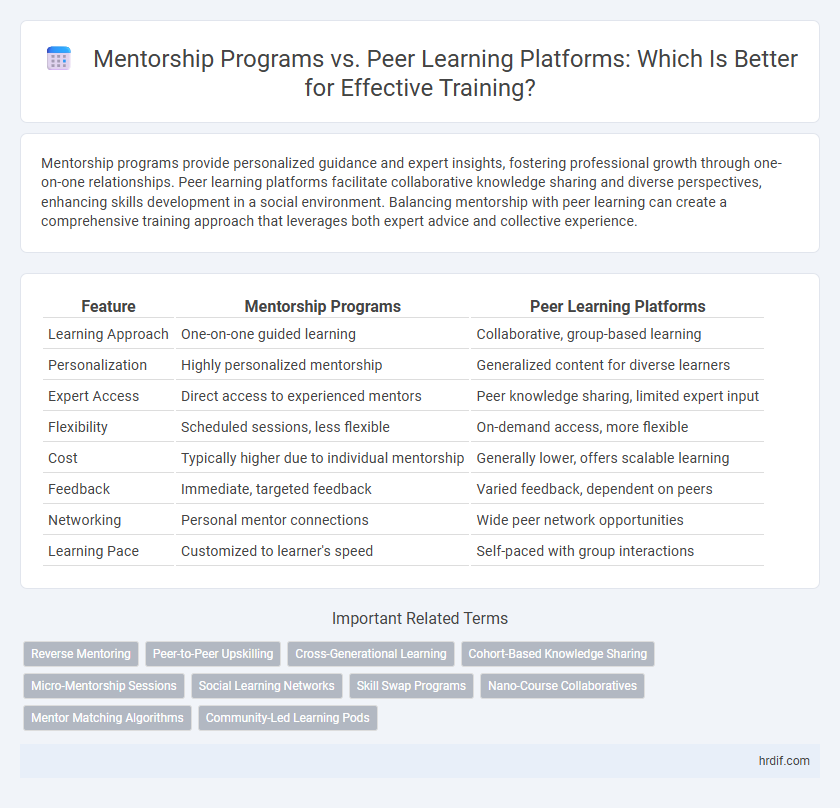 Mentorship Programs vs. Peer Learning Platforms: Which Is Better for Effective Training?

Mentorship programs provide personalized guidance and expert insights, fostering professional growth through one-on-one relationships. Peer learning platforms facilitate collaborative knowledge sharing and diverse perspectives, enhancing skills development in a social environment. Balancing mentorship with peer learning can create a comprehensive training approach that leverages both expert advice and collective experience.

| Feature | Mentorship Programs | Peer Learning Platforms |
|---|---|---|
| Learning Approach | One-on-one guided learning | Collaborative, group-based learning |
| Personalization | Highly personalized mentorship | Generalized content for diverse learners |
| Expert Access | Direct access to experienced mentors | Peer knowledge sharing, limited expert input |
| Flexibility | Scheduled sessions, less flexible | On-demand access, more flexible |
| Cost | Typically higher due to individual mentorship | Generally lower, offers scalable learning |
| Feedback | Immediate, targeted feedback | Varied feedback, dependent on peers |
| Networking | Personal mentor connections | Wide peer network opportunities |
| Learning Pace | Customized to learner's speed | Self-paced with group interactions |

Important Related Terms

Reverse Mentoring
Peer-to-Peer Upskilling
Cross-Generational Learning
Cohort-Based Knowledge Sharing
Micro-Mentorship Sessions
Social Learning Networks
Skill Swap Programs
Nano-Course Collaboratives
Mentor Matching Algorithms
Community-Led Learning Pods

hrdif.com