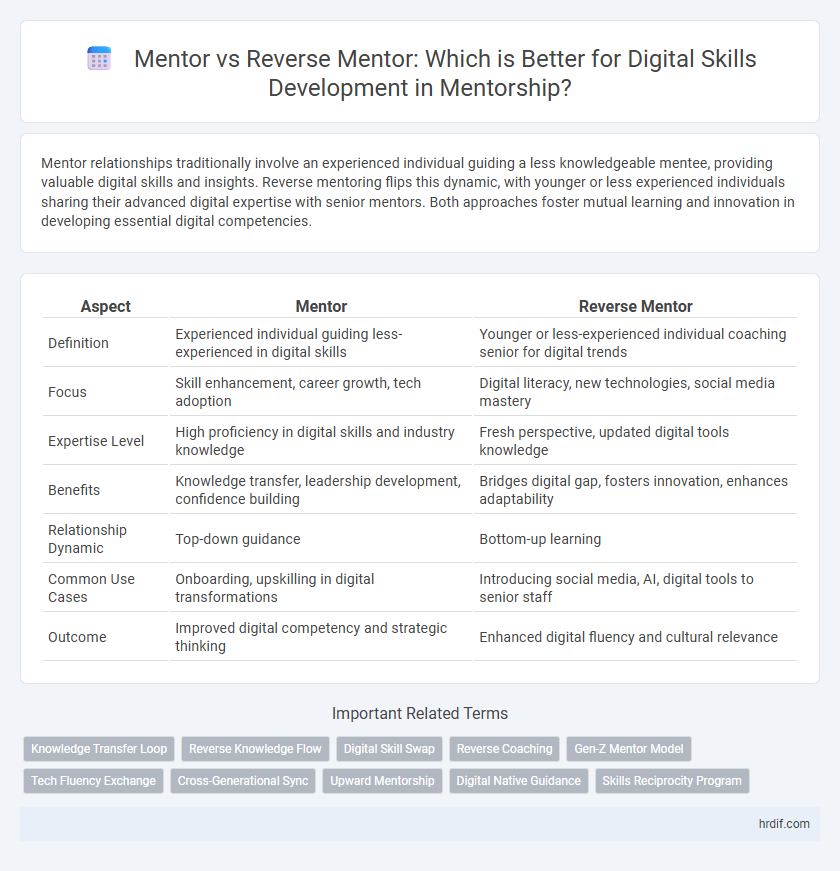 Mentor vs Reverse Mentor: Which is Better for Digital Skills Development in Mentorship?

Mentor relationships traditionally involve an experienced individual guiding a less knowledgeable mentee, providing valuable digital skills and insights. Reverse mentoring flips this dynamic, with younger or less experienced individuals sharing their advanced digital expertise with senior mentors. Both approaches foster mutual learning and innovation in developing essential digital competencies.

| Aspect | Mentor | Reverse Mentor |
|---|---|---|
| Definition | Experienced individual guiding less-experienced in digital skills | Younger or less-experienced individual coaching senior for digital trends |
| Focus | Skill enhancement, career growth, tech adoption | Digital literacy, new technologies, social media mastery |
| Expertise Level | High proficiency in digital skills and industry knowledge | Fresh perspective, updated digital tools knowledge |
| Benefits | Knowledge transfer, leadership development, confidence building | Bridges digital gap, fosters innovation, enhances adaptability |
| Relationship Dynamic | Top-down guidance | Bottom-up learning |
| Common Use Cases | Onboarding, upskilling in digital transformations | Introducing social media, AI, digital tools to senior staff |
| Outcome | Improved digital competency and strategic thinking | Enhanced digital fluency and cultural relevance |

Important Related Terms

Knowledge Transfer Loop
Reverse Knowledge Flow
Digital Skill Swap
Reverse Coaching
Gen-Z Mentor Model
Tech Fluency Exchange
Cross-Generational Sync
Upward Mentorship
Digital Native Guidance
Skills Reciprocity Program

hrdif.com