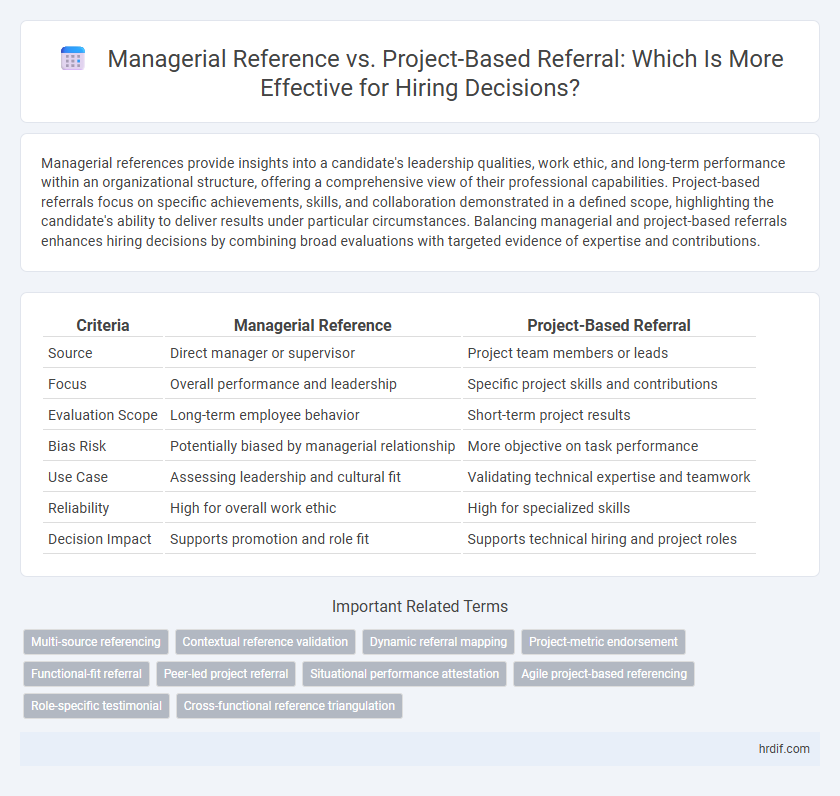 Managerial Reference vs. Project-Based Referral: Which Is More Effective for Hiring Decisions?

Managerial references provide insights into a candidate's leadership qualities, work ethic, and long-term performance within an organizational structure, offering a comprehensive view of their professional capabilities. Project-based referrals focus on specific achievements, skills, and collaboration demonstrated in a defined scope, highlighting the candidate's ability to deliver results under particular circumstances. Balancing managerial and project-based referrals enhances hiring decisions by combining broad evaluations with targeted evidence of expertise and contributions.

| Criteria | Managerial Reference | Project-Based Referral |
|---|---|---|
| Source | Direct manager or supervisor | Project team members or leads |
| Focus | Overall performance and leadership | Specific project skills and contributions |
| Evaluation Scope | Long-term employee behavior | Short-term project results |
| Bias Risk | Potentially biased by managerial relationship | More objective on task performance |
| Use Case | Assessing leadership and cultural fit | Validating technical expertise and teamwork |
| Reliability | High for overall work ethic | High for specialized skills |
| Decision Impact | Supports promotion and role fit | Supports technical hiring and project roles |

Important Related Terms

Multi-source referencing
Contextual reference validation
Dynamic referral mapping
Project-metric endorsement
Functional-fit referral
Peer-led project referral
Situational performance attestation
Agile project-based referencing
Role-specific testimonial
Cross-functional reference triangulation

hrdif.com