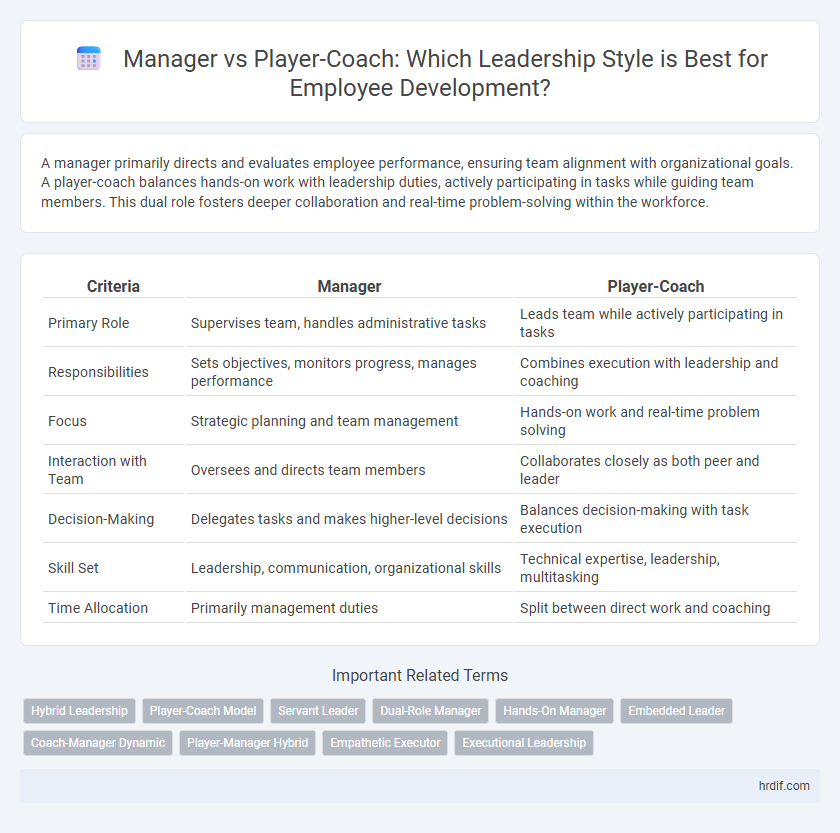 Manager vs Player-Coach: Which Leadership Style is Best for Employee Development?

A manager primarily directs and evaluates employee performance, ensuring team alignment with organizational goals. A player-coach balances hands-on work with leadership duties, actively participating in tasks while guiding team members. This dual role fosters deeper collaboration and real-time problem-solving within the workforce.

| Criteria | Manager | Player-Coach |
|---|---|---|
| Primary Role | Supervises team, handles administrative tasks | Leads team while actively participating in tasks |
| Responsibilities | Sets objectives, monitors progress, manages performance | Combines execution with leadership and coaching |
| Focus | Strategic planning and team management | Hands-on work and real-time problem solving |
| Interaction with Team | Oversees and directs team members | Collaborates closely as both peer and leader |
| Decision-Making | Delegates tasks and makes higher-level decisions | Balances decision-making with task execution |
| Skill Set | Leadership, communication, organizational skills | Technical expertise, leadership, multitasking |
| Time Allocation | Primarily management duties | Split between direct work and coaching |

Important Related Terms

Hybrid Leadership
Player-Coach Model
Servant Leader
Dual-Role Manager
Hands-On Manager
Embedded Leader
Coach-Manager Dynamic
Player-Manager Hybrid
Empathetic Executor
Executional Leadership

hrdif.com