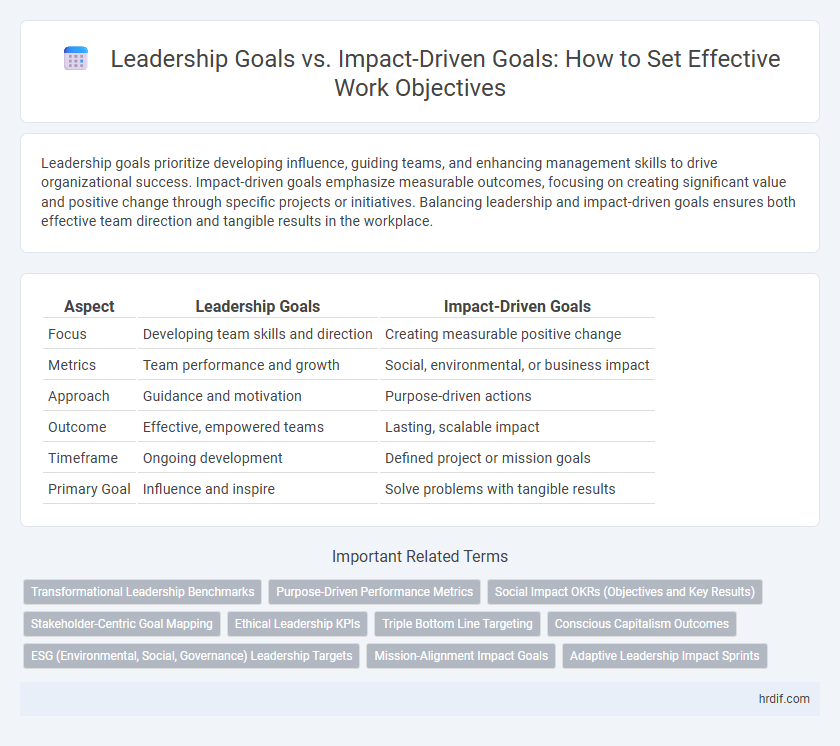 Leadership Goals vs. Impact-Driven Goals: How to Set Effective Work Objectives

Leadership goals prioritize developing influence, guiding teams, and enhancing management skills to drive organizational success. Impact-driven goals emphasize measurable outcomes, focusing on creating significant value and positive change through specific projects or initiatives. Balancing leadership and impact-driven goals ensures both effective team direction and tangible results in the workplace.

| Aspect | Leadership Goals | Impact-Driven Goals |
|---|---|---|
| Focus | Developing team skills and direction | Creating measurable positive change |
| Metrics | Team performance and growth | Social, environmental, or business impact |
| Approach | Guidance and motivation | Purpose-driven actions |
| Outcome | Effective, empowered teams | Lasting, scalable impact |
| Timeframe | Ongoing development | Defined project or mission goals |
| Primary Goal | Influence and inspire | Solve problems with tangible results |

Important Related Terms

Transformational Leadership Benchmarks
Purpose-Driven Performance Metrics
Social Impact OKRs (Objectives and Key Results)
Stakeholder-Centric Goal Mapping
Ethical Leadership KPIs
Triple Bottom Line Targeting
Conscious Capitalism Outcomes
ESG (Environmental, Social, Governance) Leadership Targets
Mission-Alignment Impact Goals
Adaptive Leadership Impact Sprints

hrdif.com