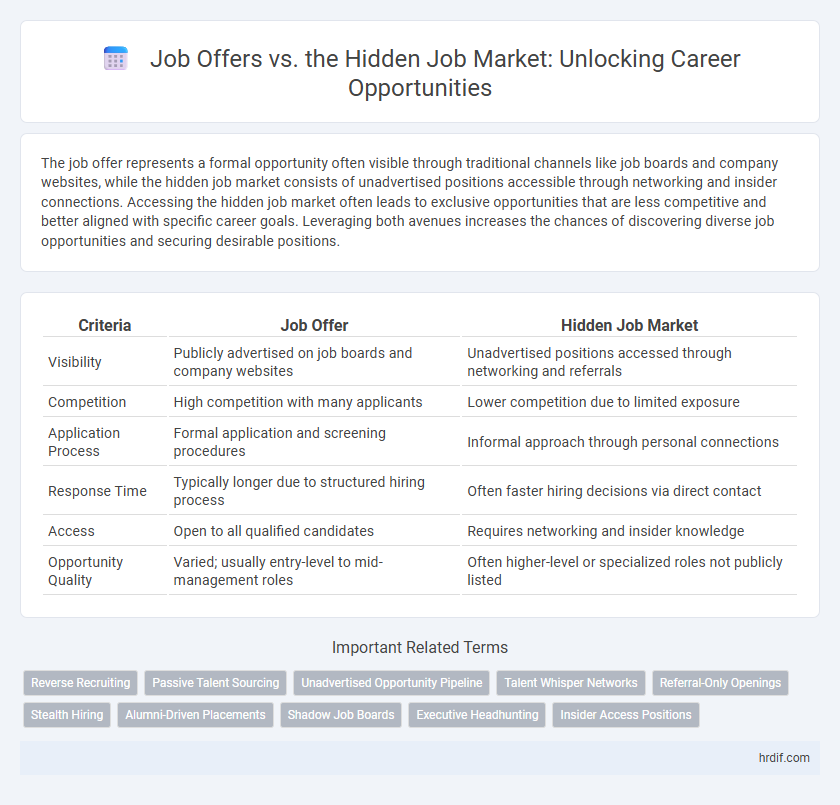 Job Offers vs. the Hidden Job Market: Unlocking Career Opportunities

The job offer represents a formal opportunity often visible through traditional channels like job boards and company websites, while the hidden job market consists of unadvertised positions accessible through networking and insider connections. Accessing the hidden job market often leads to exclusive opportunities that are less competitive and better aligned with specific career goals. Leveraging both avenues increases the chances of discovering diverse job opportunities and securing desirable positions.

| Criteria | Job Offer | Hidden Job Market |
|---|---|---|
| Visibility | Publicly advertised on job boards and company websites | Unadvertised positions accessed through networking and referrals |
| Competition | High competition with many applicants | Lower competition due to limited exposure |
| Application Process | Formal application and screening procedures | Informal approach through personal connections |
| Response Time | Typically longer due to structured hiring process | Often faster hiring decisions via direct contact |
| Access | Open to all qualified candidates | Requires networking and insider knowledge |
| Opportunity Quality | Varied; usually entry-level to mid-management roles | Often higher-level or specialized roles not publicly listed |

Important Related Terms

Reverse Recruiting
Passive Talent Sourcing
Unadvertised Opportunity Pipeline
Talent Whisper Networks
Referral-Only Openings
Stealth Hiring
Alumni-Driven Placements
Shadow Job Boards
Executive Headhunting
Insider Access Positions

hrdif.com