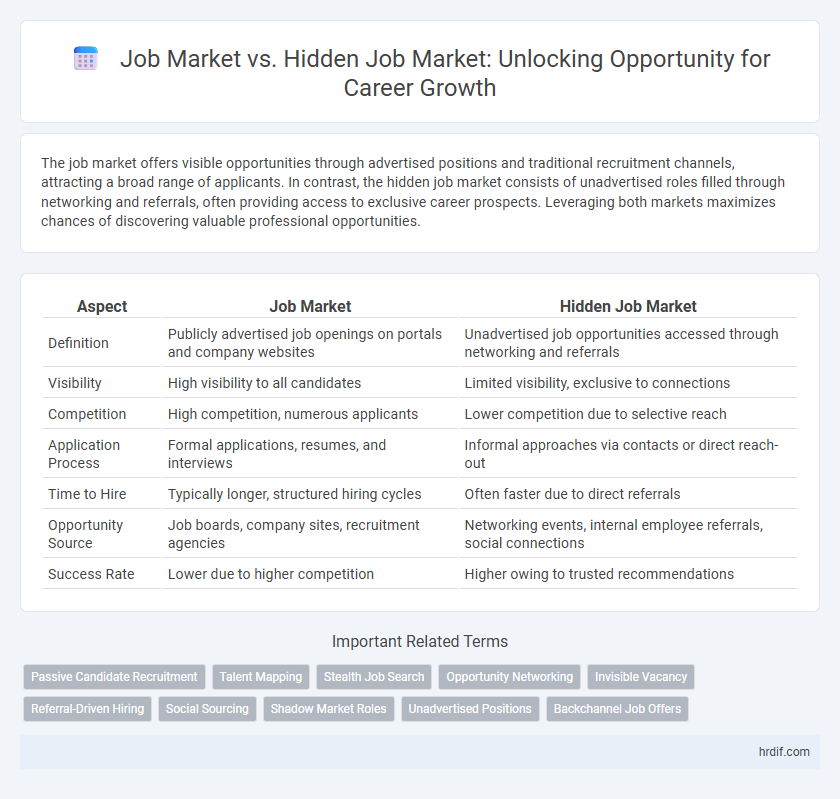 Job Market vs. Hidden Job Market: Unlocking Opportunity for Career Growth

The job market offers visible opportunities through advertised positions and traditional recruitment channels, attracting a broad range of applicants. In contrast, the hidden job market consists of unadvertised roles filled through networking and referrals, often providing access to exclusive career prospects. Leveraging both markets maximizes chances of discovering valuable professional opportunities.

| Aspect | Job Market | Hidden Job Market |
|---|---|---|
| Definition | Publicly advertised job openings on portals and company websites | Unadvertised job opportunities accessed through networking and referrals |
| Visibility | High visibility to all candidates | Limited visibility, exclusive to connections |
| Competition | High competition, numerous applicants | Lower competition due to selective reach |
| Application Process | Formal applications, resumes, and interviews | Informal approaches via contacts or direct reach-out |
| Time to Hire | Typically longer, structured hiring cycles | Often faster due to direct referrals |
| Opportunity Source | Job boards, company sites, recruitment agencies | Networking events, internal employee referrals, social connections |
| Success Rate | Lower due to higher competition | Higher owing to trusted recommendations |

Important Related Terms

Passive Candidate Recruitment
Talent Mapping
Stealth Job Search
Opportunity Networking
Invisible Vacancy
Referral-Driven Hiring
Social Sourcing
Shadow Market Roles
Unadvertised Positions
Backchannel Job Offers

hrdif.com