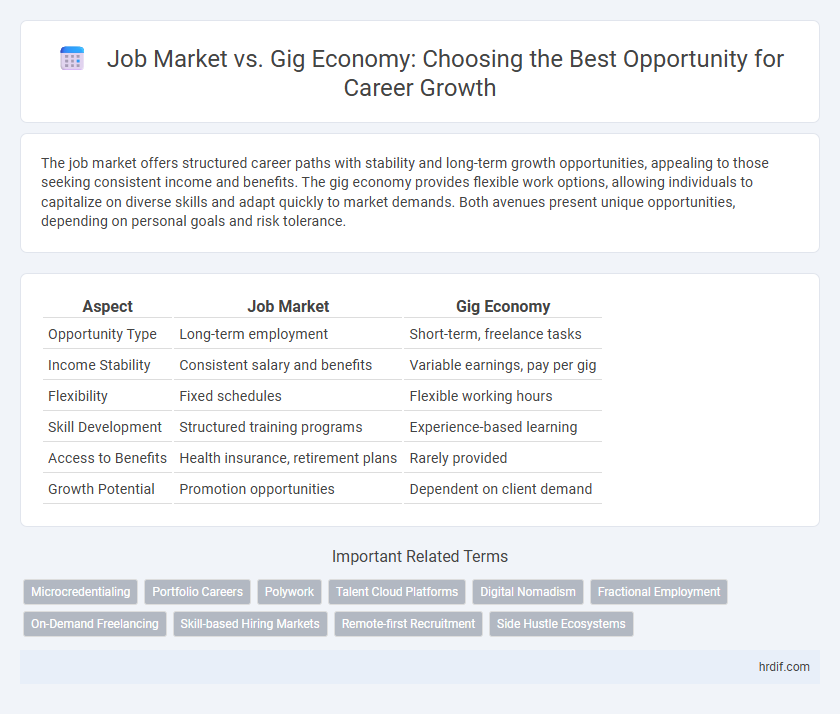 Job Market vs. Gig Economy: Choosing the Best Opportunity for Career Growth

The job market offers structured career paths with stability and long-term growth opportunities, appealing to those seeking consistent income and benefits. The gig economy provides flexible work options, allowing individuals to capitalize on diverse skills and adapt quickly to market demands. Both avenues present unique opportunities, depending on personal goals and risk tolerance.

| Aspect | Job Market | Gig Economy |
|---|---|---|
| Opportunity Type | Long-term employment | Short-term, freelance tasks |
| Income Stability | Consistent salary and benefits | Variable earnings, pay per gig |
| Flexibility | Fixed schedules | Flexible working hours |
| Skill Development | Structured training programs | Experience-based learning |
| Access to Benefits | Health insurance, retirement plans | Rarely provided |
| Growth Potential | Promotion opportunities | Dependent on client demand |

Important Related Terms

Microcredentialing
Portfolio Careers
Polywork
Talent Cloud Platforms
Digital Nomadism
Fractional Employment
On-Demand Freelancing
Skill-based Hiring Markets
Remote-first Recruitment
Side Hustle Ecosystems

hrdif.com