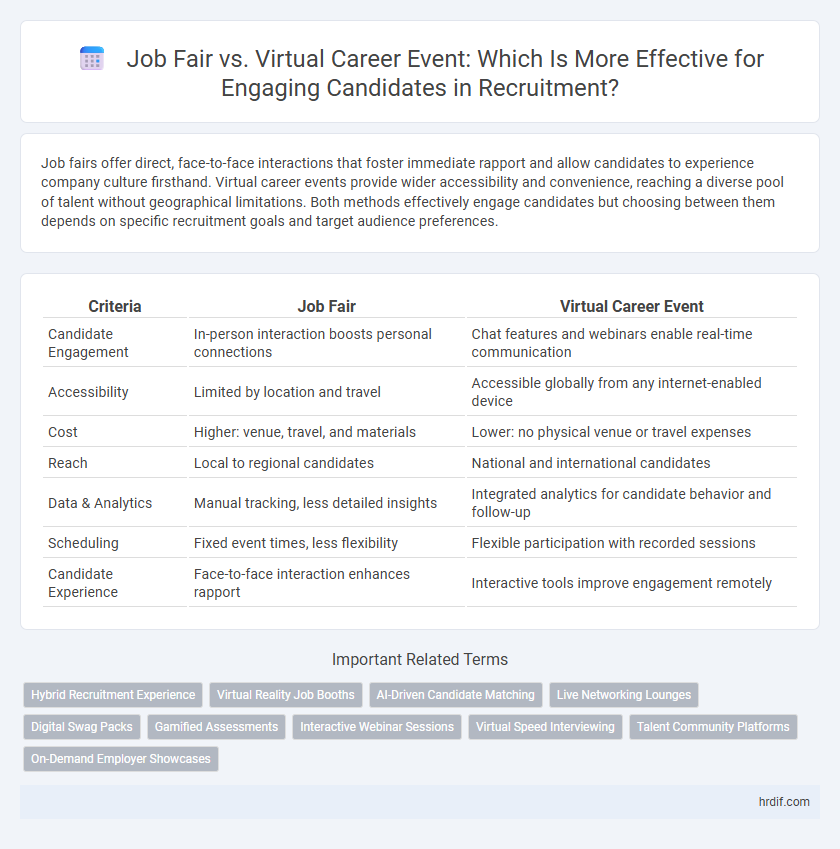 Job Fair vs. Virtual Career Event: Which Is More Effective for Engaging Candidates in Recruitment?

Job fairs offer direct, face-to-face interactions that foster immediate rapport and allow candidates to experience company culture firsthand. Virtual career events provide wider accessibility and convenience, reaching a diverse pool of talent without geographical limitations. Both methods effectively engage candidates but choosing between them depends on specific recruitment goals and target audience preferences.

| Criteria | Job Fair | Virtual Career Event |
|---|---|---|
| Candidate Engagement | In-person interaction boosts personal connections | Chat features and webinars enable real-time communication |
| Accessibility | Limited by location and travel | Accessible globally from any internet-enabled device |
| Cost | Higher: venue, travel, and materials | Lower: no physical venue or travel expenses |
| Reach | Local to regional candidates | National and international candidates |
| Data & Analytics | Manual tracking, less detailed insights | Integrated analytics for candidate behavior and follow-up |
| Scheduling | Fixed event times, less flexibility | Flexible participation with recorded sessions |
| Candidate Experience | Face-to-face interaction enhances rapport | Interactive tools improve engagement remotely |

Important Related Terms

Hybrid Recruitment Experience
Virtual Reality Job Booths
AI-Driven Candidate Matching
Live Networking Lounges
Digital Swag Packs
Gamified Assessments
Interactive Webinar Sessions
Virtual Speed Interviewing
Talent Community Platforms
On-Demand Employer Showcases

hrdif.com