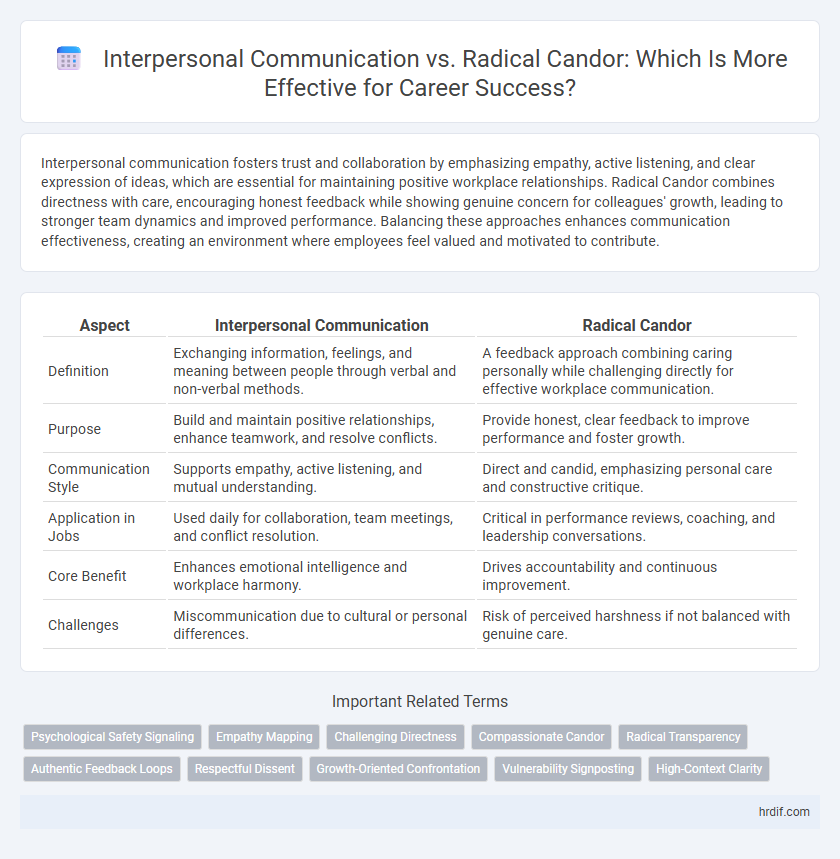 Interpersonal Communication vs. Radical Candor: Which Is More Effective for Career Success?

Interpersonal communication fosters trust and collaboration by emphasizing empathy, active listening, and clear expression of ideas, which are essential for maintaining positive workplace relationships. Radical Candor combines directness with care, encouraging honest feedback while showing genuine concern for colleagues' growth, leading to stronger team dynamics and improved performance. Balancing these approaches enhances communication effectiveness, creating an environment where employees feel valued and motivated to contribute.

| Aspect | Interpersonal Communication | Radical Candor |
|---|---|---|
| Definition | Exchanging information, feelings, and meaning between people through verbal and non-verbal methods. | A feedback approach combining caring personally while challenging directly for effective workplace communication. |
| Purpose | Build and maintain positive relationships, enhance teamwork, and resolve conflicts. | Provide honest, clear feedback to improve performance and foster growth. |
| Communication Style | Supports empathy, active listening, and mutual understanding. | Direct and candid, emphasizing personal care and constructive critique. |
| Application in Jobs | Used daily for collaboration, team meetings, and conflict resolution. | Critical in performance reviews, coaching, and leadership conversations. |
| Core Benefit | Enhances emotional intelligence and workplace harmony. | Drives accountability and continuous improvement. |
| Challenges | Miscommunication due to cultural or personal differences. | Risk of perceived harshness if not balanced with genuine care. |

Important Related Terms

Psychological Safety Signaling
Empathy Mapping
Challenging Directness
Compassionate Candor
Radical Transparency
Authentic Feedback Loops
Respectful Dissent
Growth-Oriented Confrontation
Vulnerability Signposting
High-Context Clarity

hrdif.com