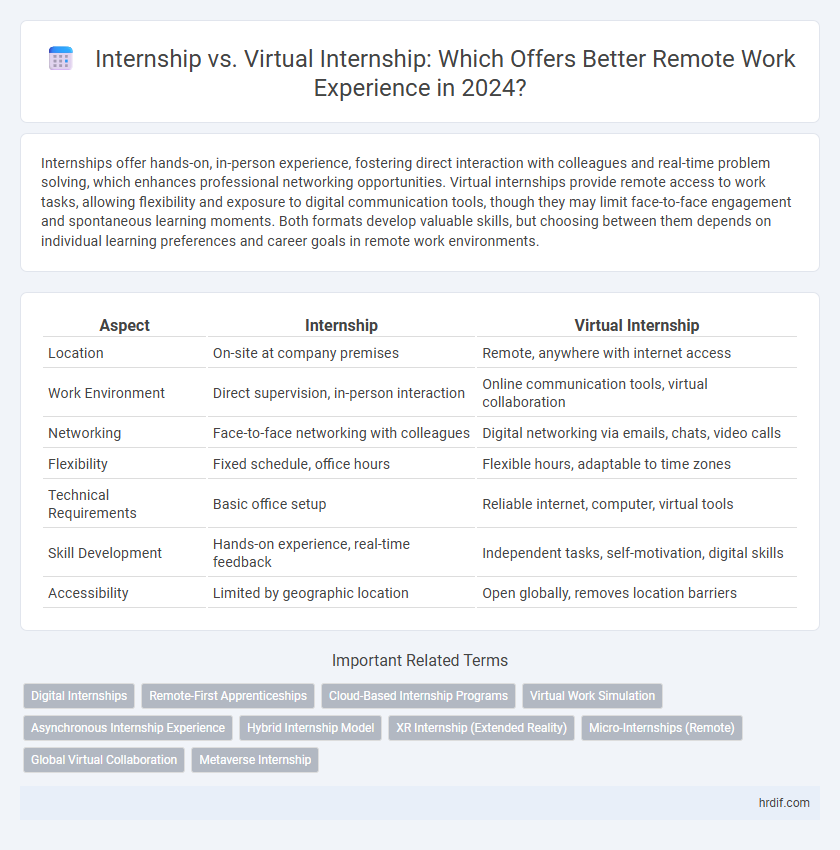 Internship vs. Virtual Internship: Which Offers Better Remote Work Experience in 2024?

Internships offer hands-on, in-person experience, fostering direct interaction with colleagues and real-time problem solving, which enhances professional networking opportunities. Virtual internships provide remote access to work tasks, allowing flexibility and exposure to digital communication tools, though they may limit face-to-face engagement and spontaneous learning moments. Both formats develop valuable skills, but choosing between them depends on individual learning preferences and career goals in remote work environments.

| Aspect | Internship | Virtual Internship |
|---|---|---|
| Location | On-site at company premises | Remote, anywhere with internet access |
| Work Environment | Direct supervision, in-person interaction | Online communication tools, virtual collaboration |
| Networking | Face-to-face networking with colleagues | Digital networking via emails, chats, video calls |
| Flexibility | Fixed schedule, office hours | Flexible hours, adaptable to time zones |
| Technical Requirements | Basic office setup | Reliable internet, computer, virtual tools |
| Skill Development | Hands-on experience, real-time feedback | Independent tasks, self-motivation, digital skills |
| Accessibility | Limited by geographic location | Open globally, removes location barriers |

Important Related Terms

Digital Internships
Remote-First Apprenticeships
Cloud-Based Internship Programs
Virtual Work Simulation
Asynchronous Internship Experience
Hybrid Internship Model
XR Internship (Extended Reality)
Micro-Internships (Remote)
Global Virtual Collaboration
Metaverse Internship

hrdif.com