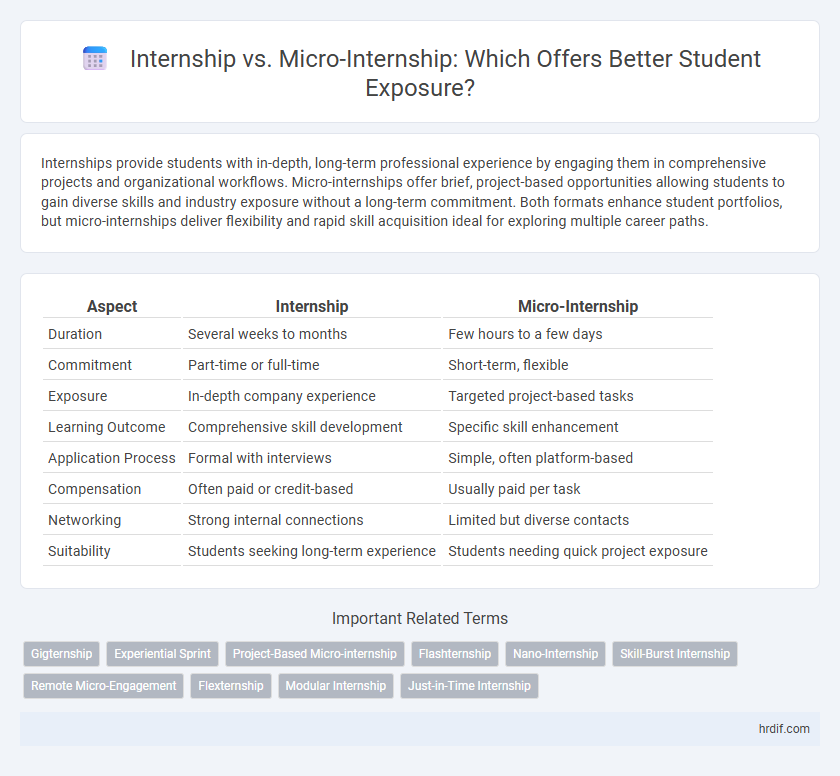 Internship vs. Micro-Internship: Which Offers Better Student Exposure?

Internships provide students with in-depth, long-term professional experience by engaging them in comprehensive projects and organizational workflows. Micro-internships offer brief, project-based opportunities allowing students to gain diverse skills and industry exposure without a long-term commitment. Both formats enhance student portfolios, but micro-internships deliver flexibility and rapid skill acquisition ideal for exploring multiple career paths.

| Aspect | Internship | Micro-Internship |
|---|---|---|
| Duration | Several weeks to months | Few hours to a few days |
| Commitment | Part-time or full-time | Short-term, flexible |
| Exposure | In-depth company experience | Targeted project-based tasks |
| Learning Outcome | Comprehensive skill development | Specific skill enhancement |
| Application Process | Formal with interviews | Simple, often platform-based |
| Compensation | Often paid or credit-based | Usually paid per task |
| Networking | Strong internal connections | Limited but diverse contacts |
| Suitability | Students seeking long-term experience | Students needing quick project exposure |

Important Related Terms

Gigternship
Experiential Sprint
Project-Based Micro-internship
Flashternship
Nano-Internship
Skill-Burst Internship
Remote Micro-Engagement
Flexternship
Modular Internship
Just-in-Time Internship

hrdif.com