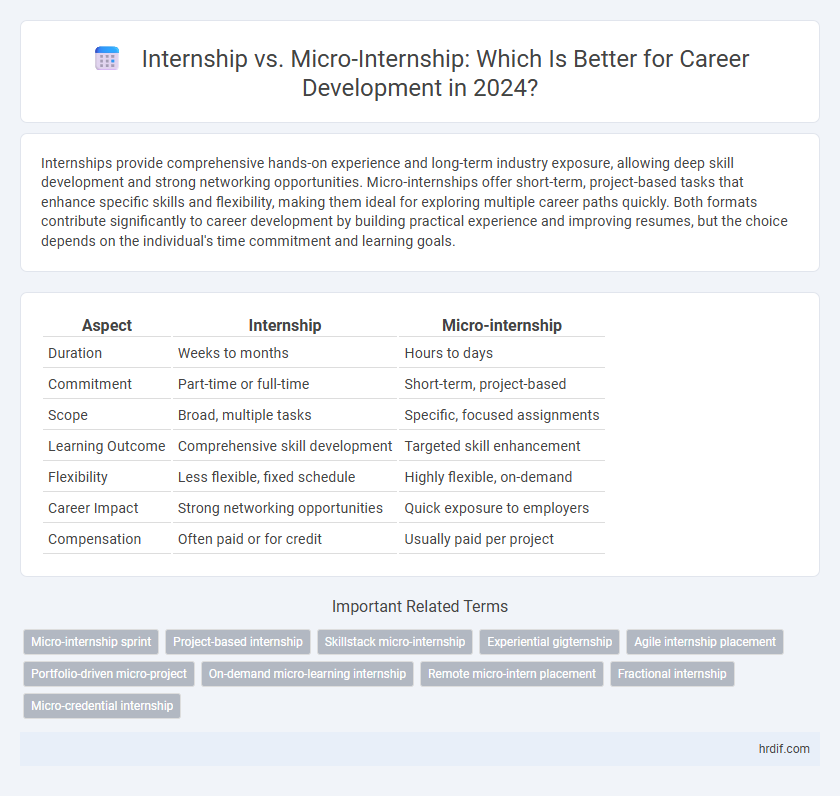 Internship vs. Micro-Internship: Which Is Better for Career Development in 2024?

Internships provide comprehensive hands-on experience and long-term industry exposure, allowing deep skill development and strong networking opportunities. Micro-internships offer short-term, project-based tasks that enhance specific skills and flexibility, making them ideal for exploring multiple career paths quickly. Both formats contribute significantly to career development by building practical experience and improving resumes, but the choice depends on the individual's time commitment and learning goals.

| Aspect | Internship | Micro-internship |
|---|---|---|
| Duration | Weeks to months | Hours to days |
| Commitment | Part-time or full-time | Short-term, project-based |
| Scope | Broad, multiple tasks | Specific, focused assignments |
| Learning Outcome | Comprehensive skill development | Targeted skill enhancement |
| Flexibility | Less flexible, fixed schedule | Highly flexible, on-demand |
| Career Impact | Strong networking opportunities | Quick exposure to employers |
| Compensation | Often paid or for credit | Usually paid per project |

Important Related Terms

Micro-internship sprint
Project-based internship
Skillstack micro-internship
Experiential gigternship
Agile internship placement
Portfolio-driven micro-project
On-demand micro-learning internship
Remote micro-intern placement
Fractional internship
Micro-credential internship

hrdif.com