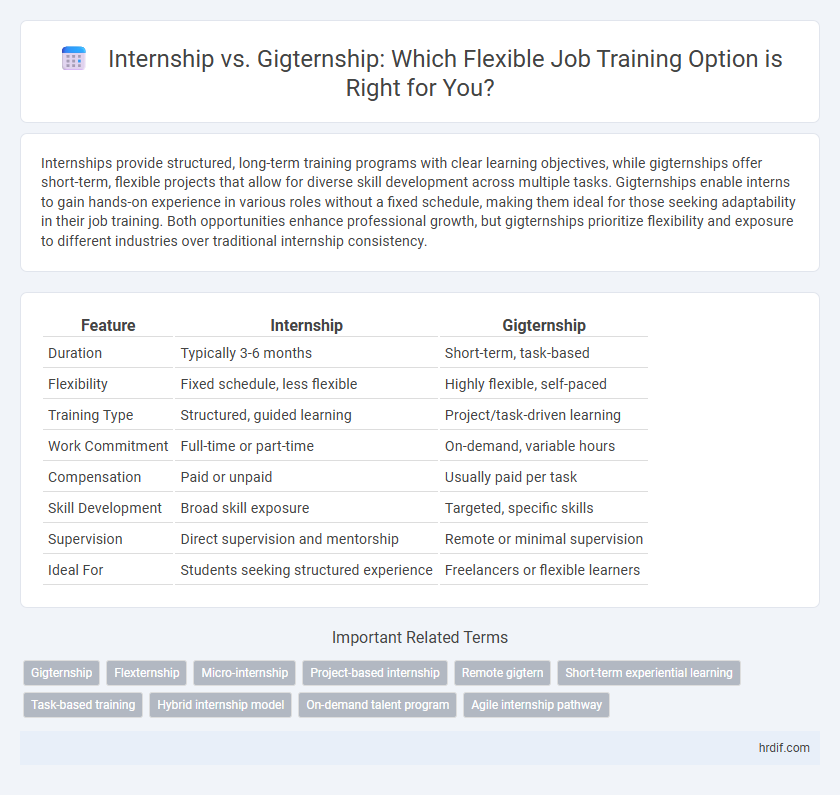 Internship vs. Gigternship: Which Flexible Job Training Option is Right for You?

Internships provide structured, long-term training programs with clear learning objectives, while gigternships offer short-term, flexible projects that allow for diverse skill development across multiple tasks. Gigternships enable interns to gain hands-on experience in various roles without a fixed schedule, making them ideal for those seeking adaptability in their job training. Both opportunities enhance professional growth, but gigternships prioritize flexibility and exposure to different industries over traditional internship consistency.

| Feature | Internship | Gigternship |
|---|---|---|
| Duration | Typically 3-6 months | Short-term, task-based |
| Flexibility | Fixed schedule, less flexible | Highly flexible, self-paced |
| Training Type | Structured, guided learning | Project/task-driven learning |
| Work Commitment | Full-time or part-time | On-demand, variable hours |
| Compensation | Paid or unpaid | Usually paid per task |
| Skill Development | Broad skill exposure | Targeted, specific skills |
| Supervision | Direct supervision and mentorship | Remote or minimal supervision |
| Ideal For | Students seeking structured experience | Freelancers or flexible learners |

Important Related Terms

Gigternship
Flexternship
Micro-internship
Project-based internship
Remote gigtern
Short-term experiential learning
Task-based training
Hybrid internship model
On-demand talent program
Agile internship pathway

hrdif.com