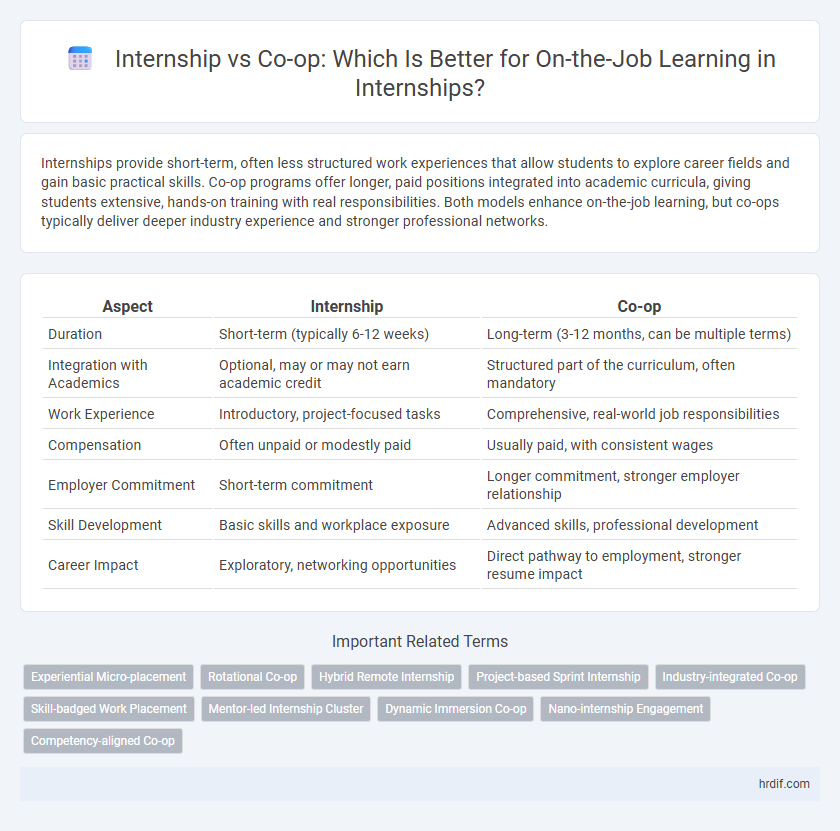 Internship vs Co-op: Which Is Better for On-the-Job Learning in Internships?

Internships provide short-term, often less structured work experiences that allow students to explore career fields and gain basic practical skills. Co-op programs offer longer, paid positions integrated into academic curricula, giving students extensive, hands-on training with real responsibilities. Both models enhance on-the-job learning, but co-ops typically deliver deeper industry experience and stronger professional networks.

| Aspect | Internship | Co-op |
|---|---|---|
| Duration | Short-term (typically 6-12 weeks) | Long-term (3-12 months, can be multiple terms) |
| Integration with Academics | Optional, may or may not earn academic credit | Structured part of the curriculum, often mandatory |
| Work Experience | Introductory, project-focused tasks | Comprehensive, real-world job responsibilities |
| Compensation | Often unpaid or modestly paid | Usually paid, with consistent wages |
| Employer Commitment | Short-term commitment | Longer commitment, stronger employer relationship |
| Skill Development | Basic skills and workplace exposure | Advanced skills, professional development |
| Career Impact | Exploratory, networking opportunities | Direct pathway to employment, stronger resume impact |

Important Related Terms

Experiential Micro-placement
Rotational Co-op
Hybrid Remote Internship
Project-based Sprint Internship
Industry-integrated Co-op
Skill-badged Work Placement
Mentor-led Internship Cluster
Dynamic Immersion Co-op
Nano-internship Engagement
Competency-aligned Co-op

hrdif.com