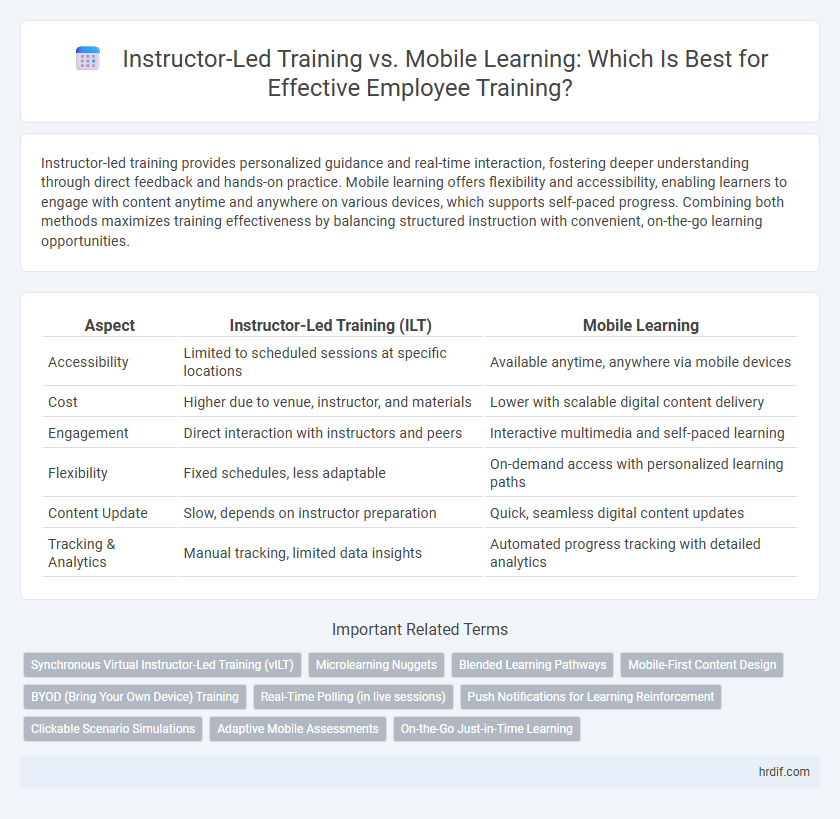 Instructor-Led Training vs. Mobile Learning: Which Is Best for Effective Employee Training?

Instructor-led training provides personalized guidance and real-time interaction, fostering deeper understanding through direct feedback and hands-on practice. Mobile learning offers flexibility and accessibility, enabling learners to engage with content anytime and anywhere on various devices, which supports self-paced progress. Combining both methods maximizes training effectiveness by balancing structured instruction with convenient, on-the-go learning opportunities.

| Aspect | Instructor-Led Training (ILT) | Mobile Learning |
|---|---|---|
| Accessibility | Limited to scheduled sessions at specific locations | Available anytime, anywhere via mobile devices |
| Cost | Higher due to venue, instructor, and materials | Lower with scalable digital content delivery |
| Engagement | Direct interaction with instructors and peers | Interactive multimedia and self-paced learning |
| Flexibility | Fixed schedules, less adaptable | On-demand access with personalized learning paths |
| Content Update | Slow, depends on instructor preparation | Quick, seamless digital content updates |
| Tracking & Analytics | Manual tracking, limited data insights | Automated progress tracking with detailed analytics |

Important Related Terms

Synchronous Virtual Instructor-Led Training (vILT)
Microlearning Nuggets
Blended Learning Pathways
Mobile-First Content Design
BYOD (Bring Your Own Device) Training
Real-Time Polling (in live sessions)
Push Notifications for Learning Reinforcement
Clickable Scenario Simulations
Adaptive Mobile Assessments
On-the-Go Just-in-Time Learning

hrdif.com