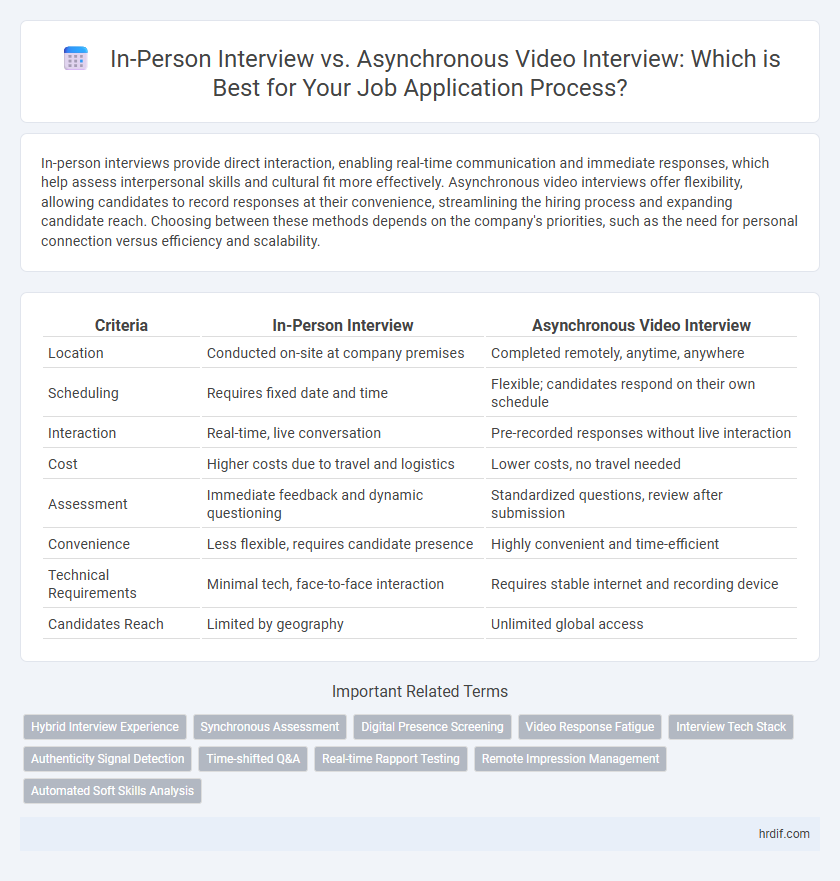 In-Person Interview vs. Asynchronous Video Interview: Which is Best for Your Job Application Process?

In-person interviews provide direct interaction, enabling real-time communication and immediate responses, which help assess interpersonal skills and cultural fit more effectively. Asynchronous video interviews offer flexibility, allowing candidates to record responses at their convenience, streamlining the hiring process and expanding candidate reach. Choosing between these methods depends on the company's priorities, such as the need for personal connection versus efficiency and scalability.

| Criteria | In-Person Interview | Asynchronous Video Interview |
|---|---|---|
| Location | Conducted on-site at company premises | Completed remotely, anytime, anywhere |
| Scheduling | Requires fixed date and time | Flexible; candidates respond on their own schedule |
| Interaction | Real-time, live conversation | Pre-recorded responses without live interaction |
| Cost | Higher costs due to travel and logistics | Lower costs, no travel needed |
| Assessment | Immediate feedback and dynamic questioning | Standardized questions, review after submission |
| Convenience | Less flexible, requires candidate presence | Highly convenient and time-efficient |
| Technical Requirements | Minimal tech, face-to-face interaction | Requires stable internet and recording device |
| Candidates Reach | Limited by geography | Unlimited global access |

Important Related Terms

Hybrid Interview Experience
Synchronous Assessment
Digital Presence Screening
Video Response Fatigue
Interview Tech Stack
Authenticity Signal Detection
Time-shifted Q&A
Real-time Rapport Testing
Remote Impression Management
Automated Soft Skills Analysis

hrdif.com