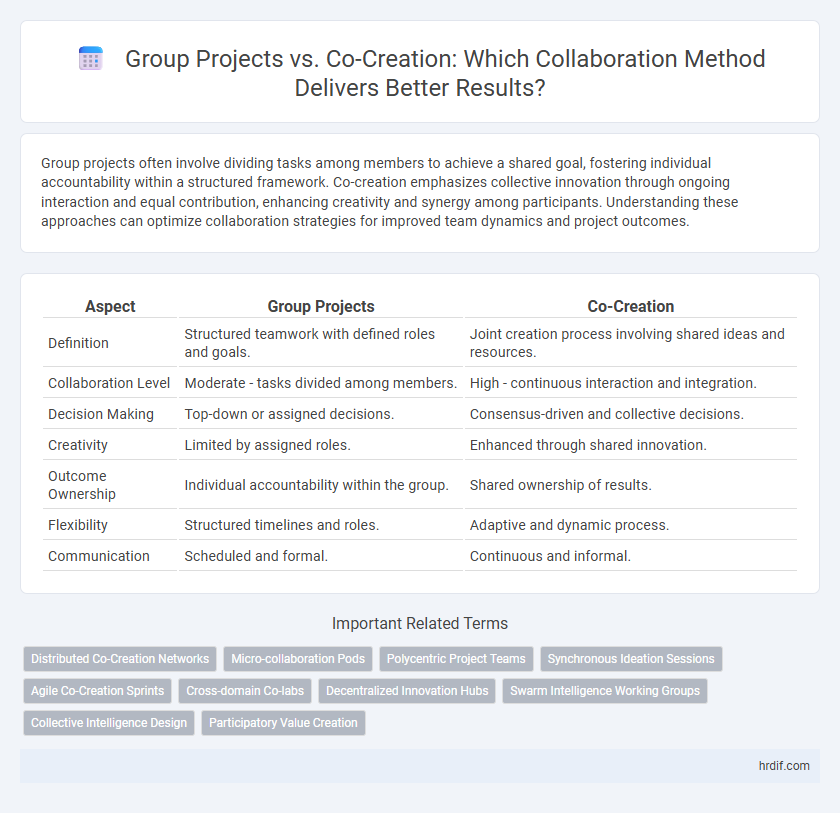 Group Projects vs. Co-Creation: Which Collaboration Method Delivers Better Results?

Group projects often involve dividing tasks among members to achieve a shared goal, fostering individual accountability within a structured framework. Co-creation emphasizes collective innovation through ongoing interaction and equal contribution, enhancing creativity and synergy among participants. Understanding these approaches can optimize collaboration strategies for improved team dynamics and project outcomes.

| Aspect | Group Projects | Co-Creation |
|---|---|---|
| Definition | Structured teamwork with defined roles and goals. | Joint creation process involving shared ideas and resources. |
| Collaboration Level | Moderate - tasks divided among members. | High - continuous interaction and integration. |
| Decision Making | Top-down or assigned decisions. | Consensus-driven and collective decisions. |
| Creativity | Limited by assigned roles. | Enhanced through shared innovation. |
| Outcome Ownership | Individual accountability within the group. | Shared ownership of results. |
| Flexibility | Structured timelines and roles. | Adaptive and dynamic process. |
| Communication | Scheduled and formal. | Continuous and informal. |

Important Related Terms

Distributed Co-Creation Networks
Micro-collaboration Pods
Polycentric Project Teams
Synchronous Ideation Sessions
Agile Co-Creation Sprints
Cross-domain Co-labs
Decentralized Innovation Hubs
Swarm Intelligence Working Groups
Collective Intelligence Design
Participatory Value Creation

hrdif.com