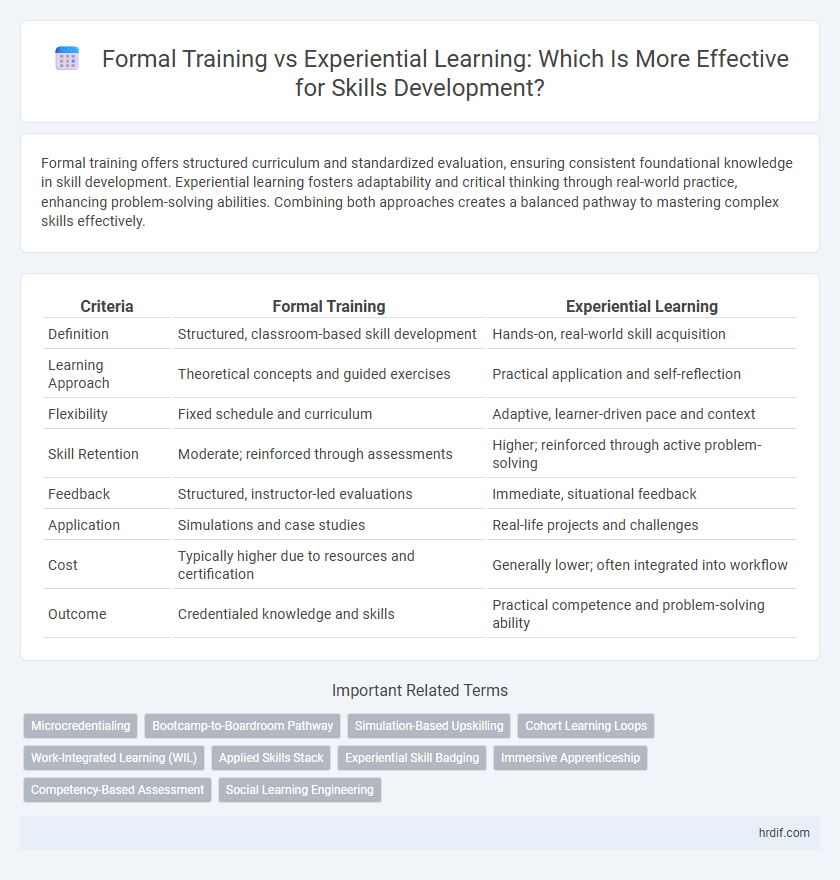 Formal Training vs Experiential Learning: Which Is More Effective for Skills Development?

Formal training offers structured curriculum and standardized evaluation, ensuring consistent foundational knowledge in skill development. Experiential learning fosters adaptability and critical thinking through real-world practice, enhancing problem-solving abilities. Combining both approaches creates a balanced pathway to mastering complex skills effectively.

| Criteria | Formal Training | Experiential Learning |
|---|---|---|
| Definition | Structured, classroom-based skill development | Hands-on, real-world skill acquisition |
| Learning Approach | Theoretical concepts and guided exercises | Practical application and self-reflection |
| Flexibility | Fixed schedule and curriculum | Adaptive, learner-driven pace and context |
| Skill Retention | Moderate; reinforced through assessments | Higher; reinforced through active problem-solving |
| Feedback | Structured, instructor-led evaluations | Immediate, situational feedback |
| Application | Simulations and case studies | Real-life projects and challenges |
| Cost | Typically higher due to resources and certification | Generally lower; often integrated into workflow |
| Outcome | Credentialed knowledge and skills | Practical competence and problem-solving ability |

Important Related Terms

Microcredentialing
Bootcamp-to-Boardroom Pathway
Simulation-Based Upskilling
Cohort Learning Loops
Work-Integrated Learning (WIL)
Applied Skills Stack
Experiential Skill Badging
Immersive Apprenticeship
Competency-Based Assessment
Social Learning Engineering

hrdif.com