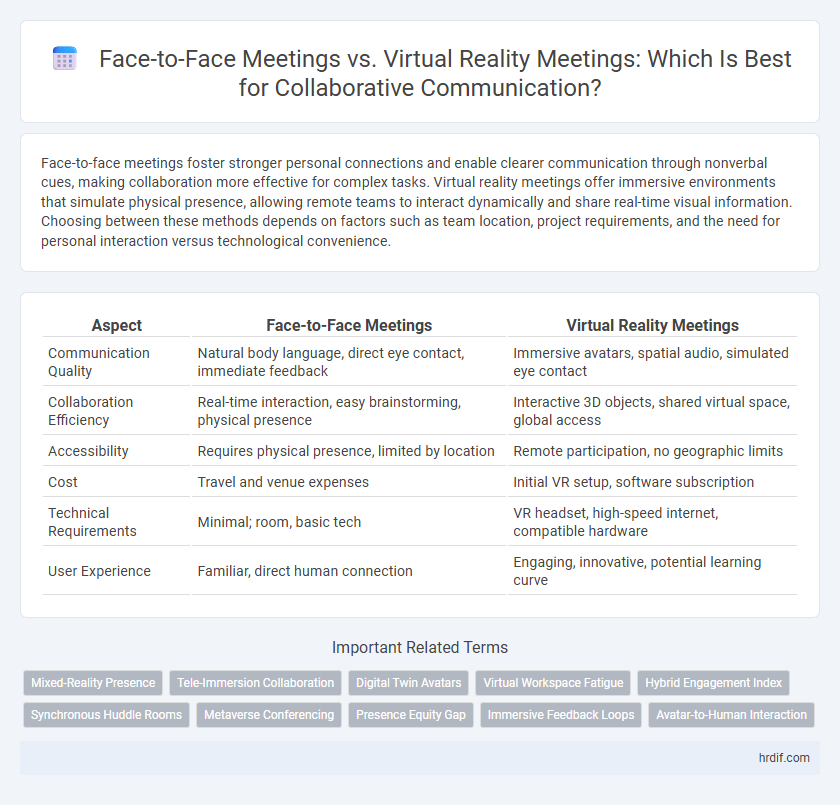 Face-to-Face Meetings vs. Virtual Reality Meetings: Which Is Best for Collaborative Communication?

Face-to-face meetings foster stronger personal connections and enable clearer communication through nonverbal cues, making collaboration more effective for complex tasks. Virtual reality meetings offer immersive environments that simulate physical presence, allowing remote teams to interact dynamically and share real-time visual information. Choosing between these methods depends on factors such as team location, project requirements, and the need for personal interaction versus technological convenience.

| Aspect | Face-to-Face Meetings | Virtual Reality Meetings |
|---|---|---|
| Communication Quality | Natural body language, direct eye contact, immediate feedback | Immersive avatars, spatial audio, simulated eye contact |
| Collaboration Efficiency | Real-time interaction, easy brainstorming, physical presence | Interactive 3D objects, shared virtual space, global access |
| Accessibility | Requires physical presence, limited by location | Remote participation, no geographic limits |
| Cost | Travel and venue expenses | Initial VR setup, software subscription |
| Technical Requirements | Minimal; room, basic tech | VR headset, high-speed internet, compatible hardware |
| User Experience | Familiar, direct human connection | Engaging, innovative, potential learning curve |

Important Related Terms

Mixed-Reality Presence
Tele-Immersion Collaboration
Digital Twin Avatars
Virtual Workspace Fatigue
Hybrid Engagement Index
Synchronous Huddle Rooms
Metaverse Conferencing
Presence Equity Gap
Immersive Feedback Loops
Avatar-to-Human Interaction

hrdif.com