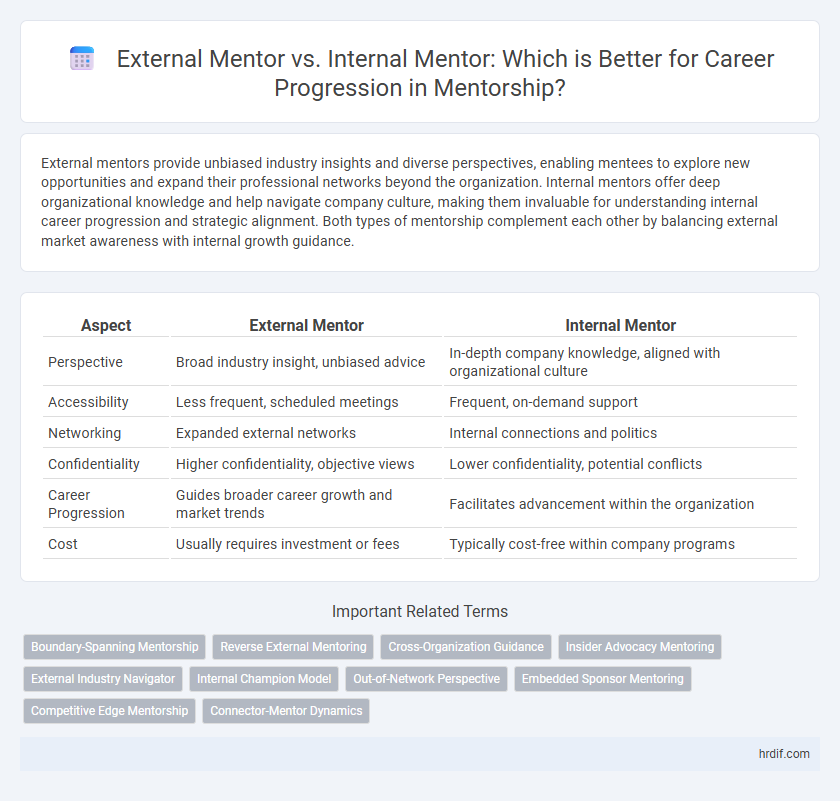 External Mentor vs. Internal Mentor: Which is Better for Career Progression in Mentorship?

External mentors provide unbiased industry insights and diverse perspectives, enabling mentees to explore new opportunities and expand their professional networks beyond the organization. Internal mentors offer deep organizational knowledge and help navigate company culture, making them invaluable for understanding internal career progression and strategic alignment. Both types of mentorship complement each other by balancing external market awareness with internal growth guidance.

| Aspect | External Mentor | Internal Mentor |
|---|---|---|
| Perspective | Broad industry insight, unbiased advice | In-depth company knowledge, aligned with organizational culture |
| Accessibility | Less frequent, scheduled meetings | Frequent, on-demand support |
| Networking | Expanded external networks | Internal connections and politics |
| Confidentiality | Higher confidentiality, objective views | Lower confidentiality, potential conflicts |
| Career Progression | Guides broader career growth and market trends | Facilitates advancement within the organization |
| Cost | Usually requires investment or fees | Typically cost-free within company programs |

Important Related Terms

Boundary-Spanning Mentorship
Reverse External Mentoring
Cross-Organization Guidance
Insider Advocacy Mentoring
External Industry Navigator
Internal Champion Model
Out-of-Network Perspective
Embedded Sponsor Mentoring
Competitive Edge Mentorship
Connector-Mentor Dynamics

hrdif.com