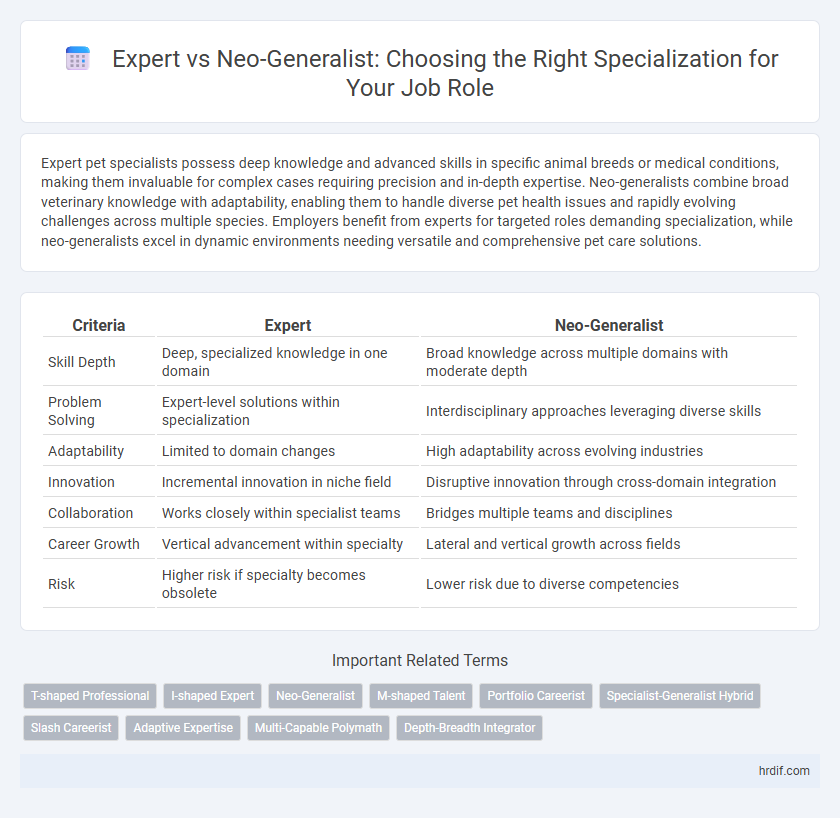 Expert vs Neo-Generalist: Choosing the Right Specialization for Your Job Role

Expert pet specialists possess deep knowledge and advanced skills in specific animal breeds or medical conditions, making them invaluable for complex cases requiring precision and in-depth expertise. Neo-generalists combine broad veterinary knowledge with adaptability, enabling them to handle diverse pet health issues and rapidly evolving challenges across multiple species. Employers benefit from experts for targeted roles demanding specialization, while neo-generalists excel in dynamic environments needing versatile and comprehensive pet care solutions.

| Criteria | Expert | Neo-Generalist |
|---|---|---|
| Skill Depth | Deep, specialized knowledge in one domain | Broad knowledge across multiple domains with moderate depth |
| Problem Solving | Expert-level solutions within specialization | Interdisciplinary approaches leveraging diverse skills |
| Adaptability | Limited to domain changes | High adaptability across evolving industries |
| Innovation | Incremental innovation in niche field | Disruptive innovation through cross-domain integration |
| Collaboration | Works closely within specialist teams | Bridges multiple teams and disciplines |
| Career Growth | Vertical advancement within specialty | Lateral and vertical growth across fields |
| Risk | Higher risk if specialty becomes obsolete | Lower risk due to diverse competencies |

Important Related Terms

T-shaped Professional
I-shaped Expert
Neo-Generalist
M-shaped Talent
Portfolio Careerist
Specialist-Generalist Hybrid
Slash Careerist
Adaptive Expertise
Multi-Capable Polymath
Depth-Breadth Integrator

hrdif.com