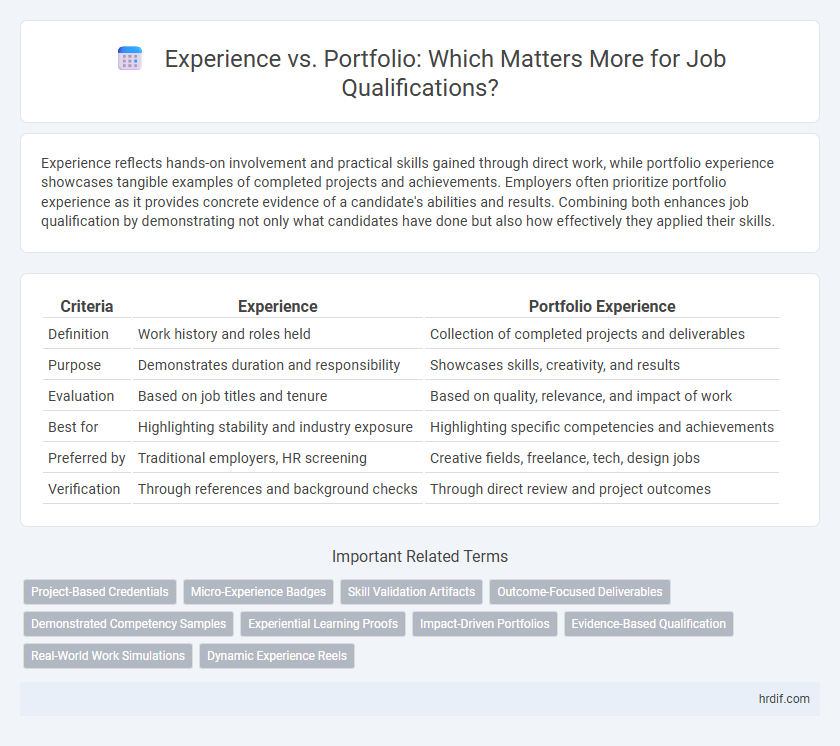 Experience vs. Portfolio: Which Matters More for Job Qualifications?

Experience reflects hands-on involvement and practical skills gained through direct work, while portfolio experience showcases tangible examples of completed projects and achievements. Employers often prioritize portfolio experience as it provides concrete evidence of a candidate's abilities and results. Combining both enhances job qualification by demonstrating not only what candidates have done but also how effectively they applied their skills.

| Criteria | Experience | Portfolio Experience |
|---|---|---|
| Definition | Work history and roles held | Collection of completed projects and deliverables |
| Purpose | Demonstrates duration and responsibility | Showcases skills, creativity, and results |
| Evaluation | Based on job titles and tenure | Based on quality, relevance, and impact of work |
| Best for | Highlighting stability and industry exposure | Highlighting specific competencies and achievements |
| Preferred by | Traditional employers, HR screening | Creative fields, freelance, tech, design jobs |
| Verification | Through references and background checks | Through direct review and project outcomes |

Important Related Terms

Project-Based Credentials
Micro-Experience Badges
Skill Validation Artifacts
Outcome-Focused Deliverables
Demonstrated Competency Samples
Experiential Learning Proofs
Impact-Driven Portfolios
Evidence-Based Qualification
Real-World Work Simulations
Dynamic Experience Reels

hrdif.com