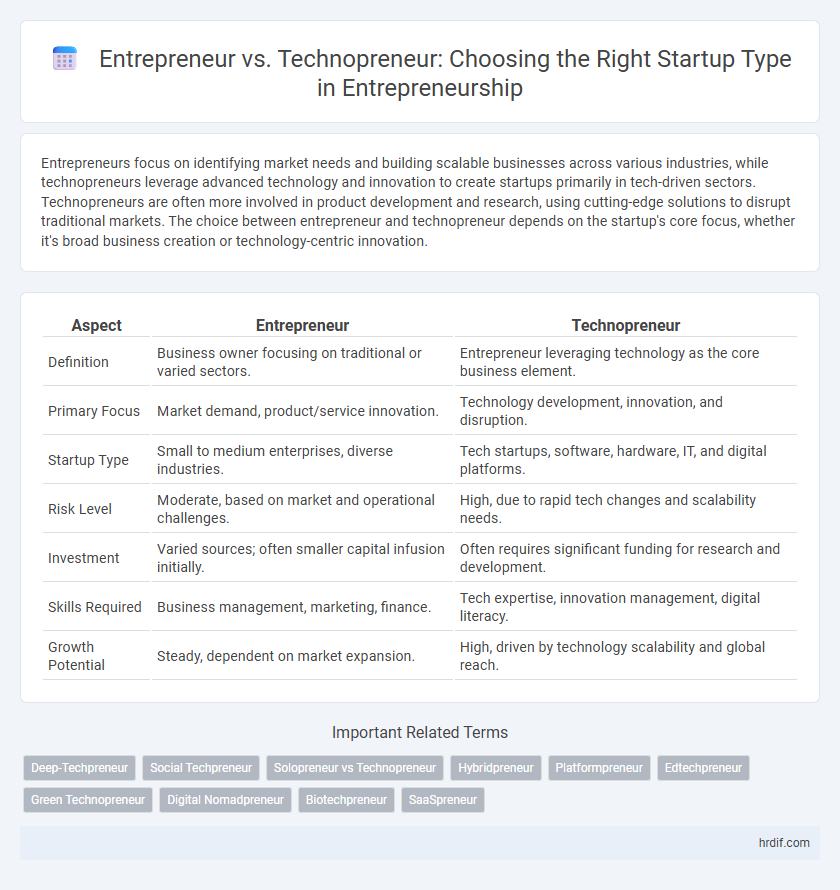 Entrepreneur vs. Technopreneur: Choosing the Right Startup Type in Entrepreneurship

Entrepreneurs focus on identifying market needs and building scalable businesses across various industries, while technopreneurs leverage advanced technology and innovation to create startups primarily in tech-driven sectors. Technopreneurs are often more involved in product development and research, using cutting-edge solutions to disrupt traditional markets. The choice between entrepreneur and technopreneur depends on the startup's core focus, whether it's broad business creation or technology-centric innovation.

| Aspect | Entrepreneur | Technopreneur |
|---|---|---|
| Definition | Business owner focusing on traditional or varied sectors. | Entrepreneur leveraging technology as the core business element. |
| Primary Focus | Market demand, product/service innovation. | Technology development, innovation, and disruption. |
| Startup Type | Small to medium enterprises, diverse industries. | Tech startups, software, hardware, IT, and digital platforms. |
| Risk Level | Moderate, based on market and operational challenges. | High, due to rapid tech changes and scalability needs. |
| Investment | Varied sources; often smaller capital infusion initially. | Often requires significant funding for research and development. |
| Skills Required | Business management, marketing, finance. | Tech expertise, innovation management, digital literacy. |
| Growth Potential | Steady, dependent on market expansion. | High, driven by technology scalability and global reach. |

Important Related Terms

Deep-Techpreneur
Social Techpreneur
Solopreneur vs Technopreneur
Hybridpreneur
Platformpreneur
Edtechpreneur
Green Technopreneur
Digital Nomadpreneur
Biotechpreneur
SaaSpreneur

hrdif.com